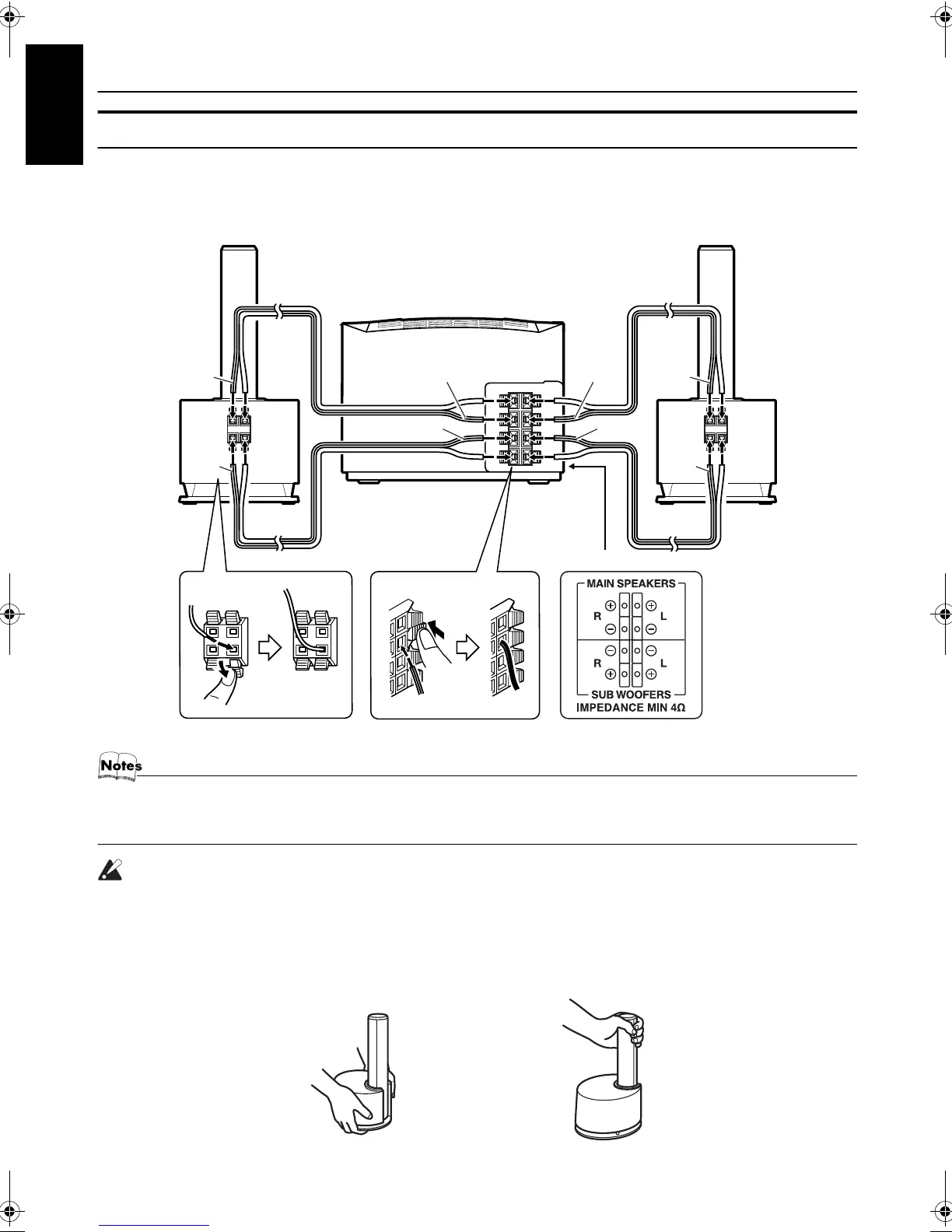 MAIN SPEAKERS

R

L

R

L

SUB WOOFERS

IMPEDANCE MIN 4Ω

Notes