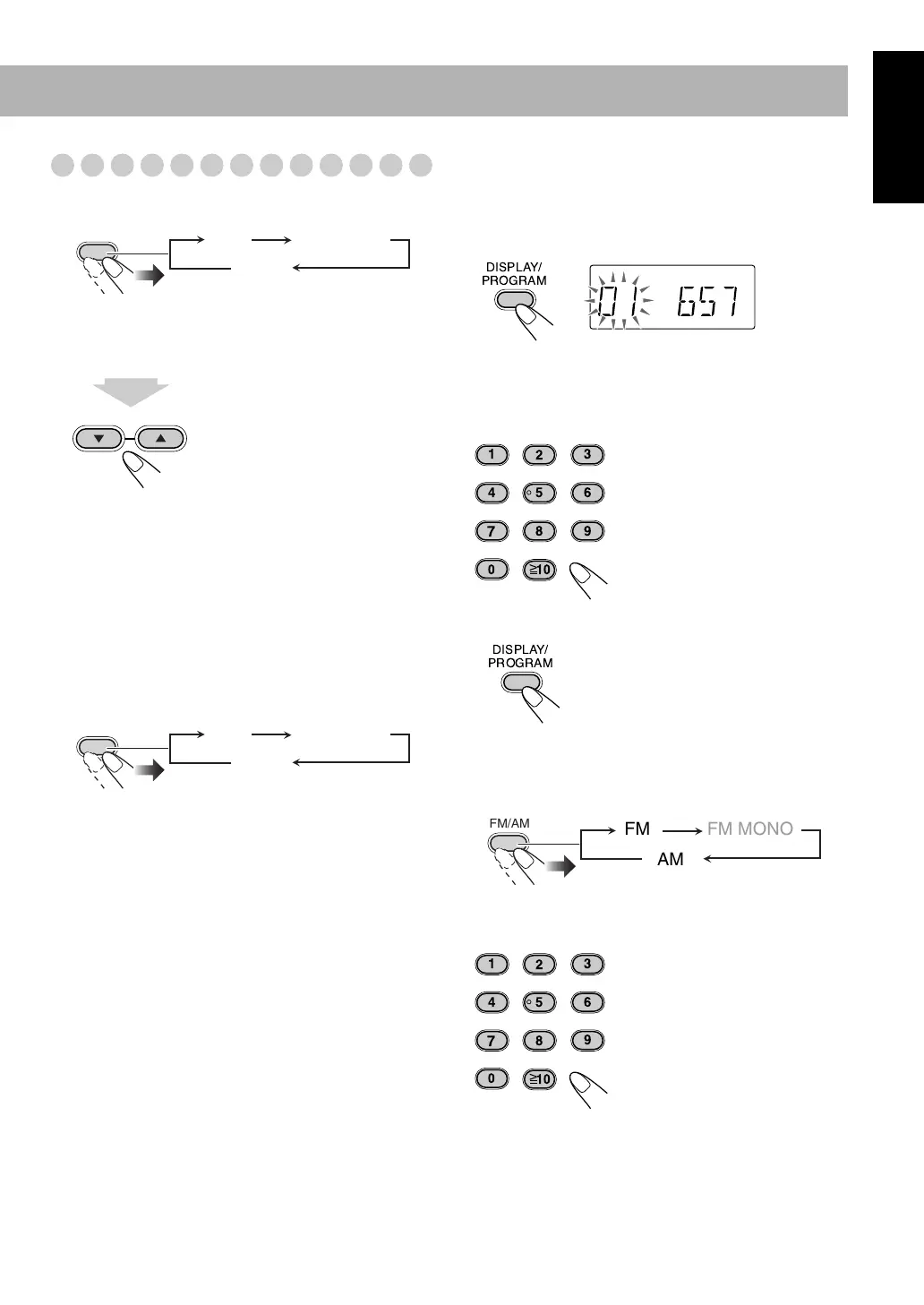 DISPLAY/
PROGRAM

01 657

1 2 3
4 5 6
7 8 9
0 ≧10

DISPLAY/
PROGRAM

FM/AM
FM
FM MONO
AM

1 2 3
4 5 6
7 8 9
0 ≧10