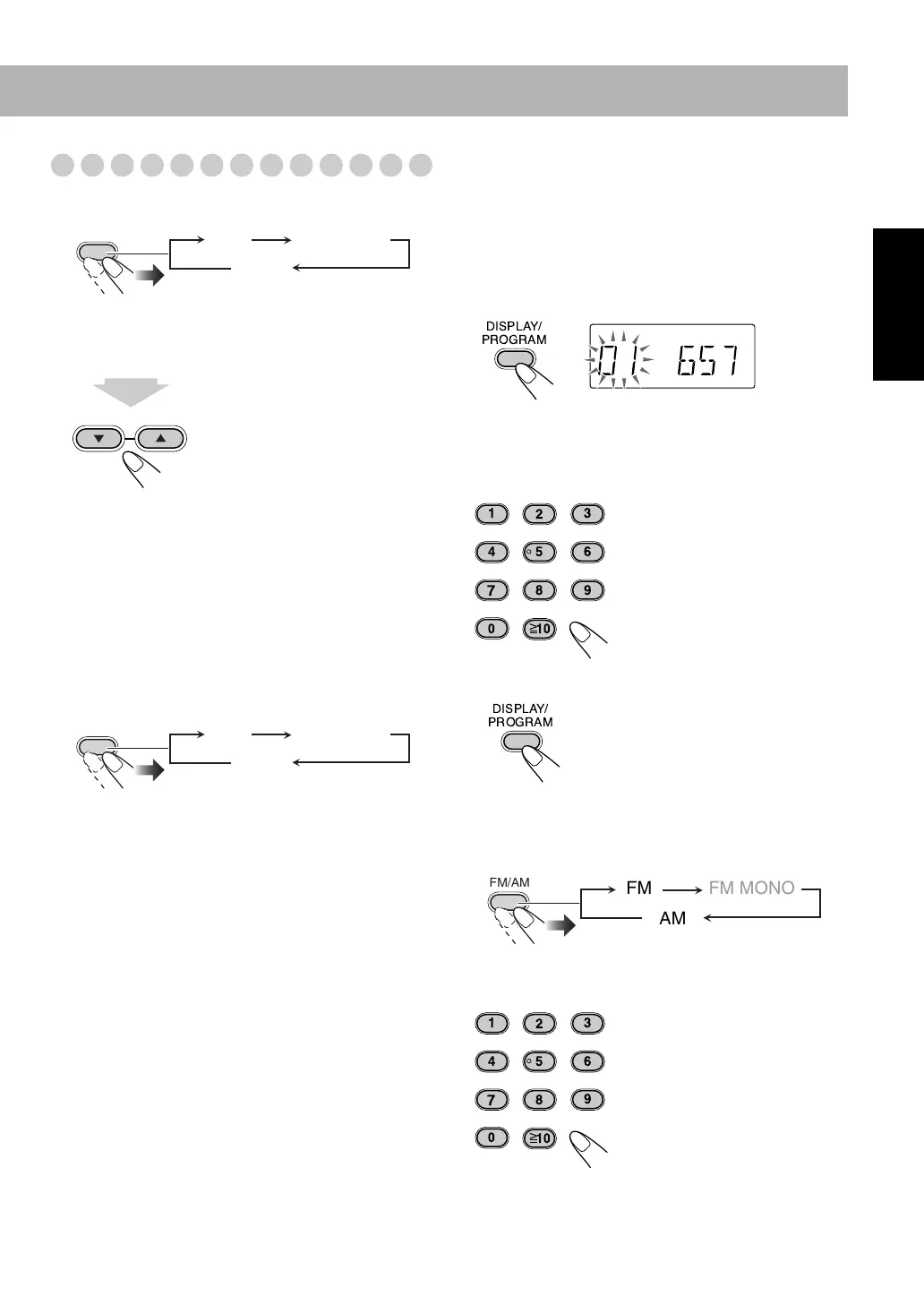 DISPLAY/
PROGRAM

01 657

1 2 3
4 5 6
7 8 9
0 ≧10

DISPLAY/
PROGRAM

FM/AM
FM FM MONO
AM

1 2 3
4 5 6
7 8 9
0 ≧10