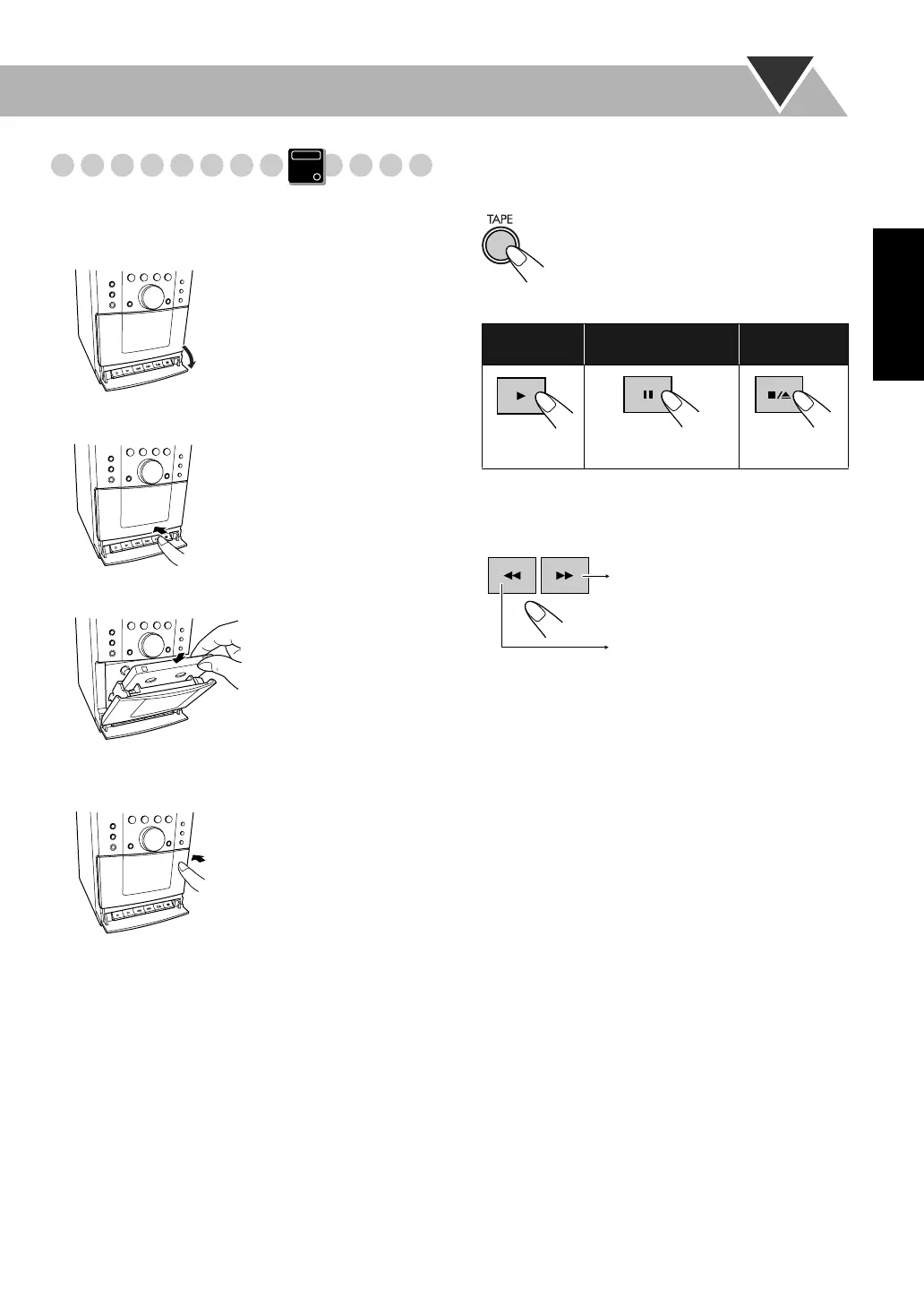 TAPE