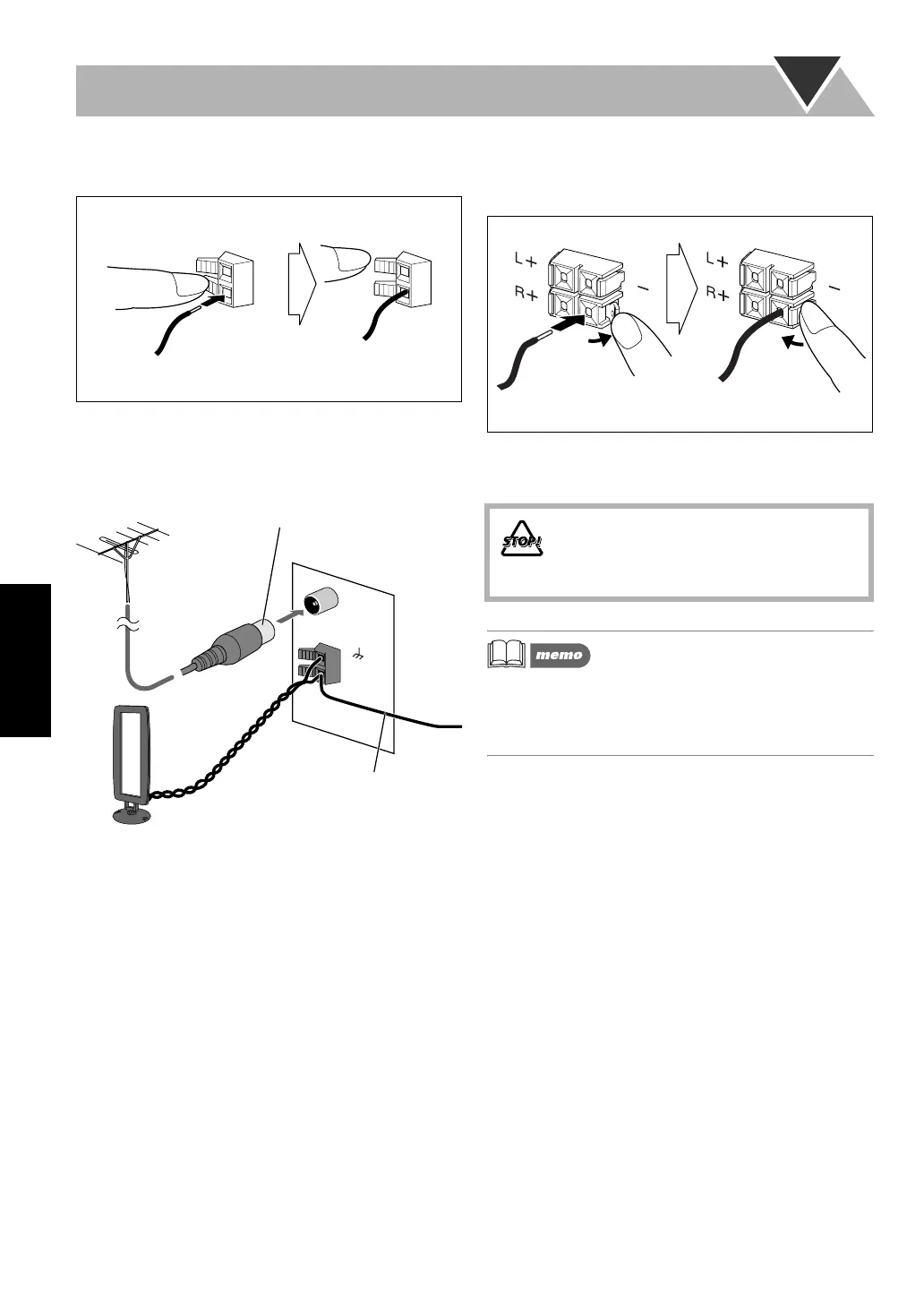 L +
R +
−
L +
R +
−

STOP!

memo