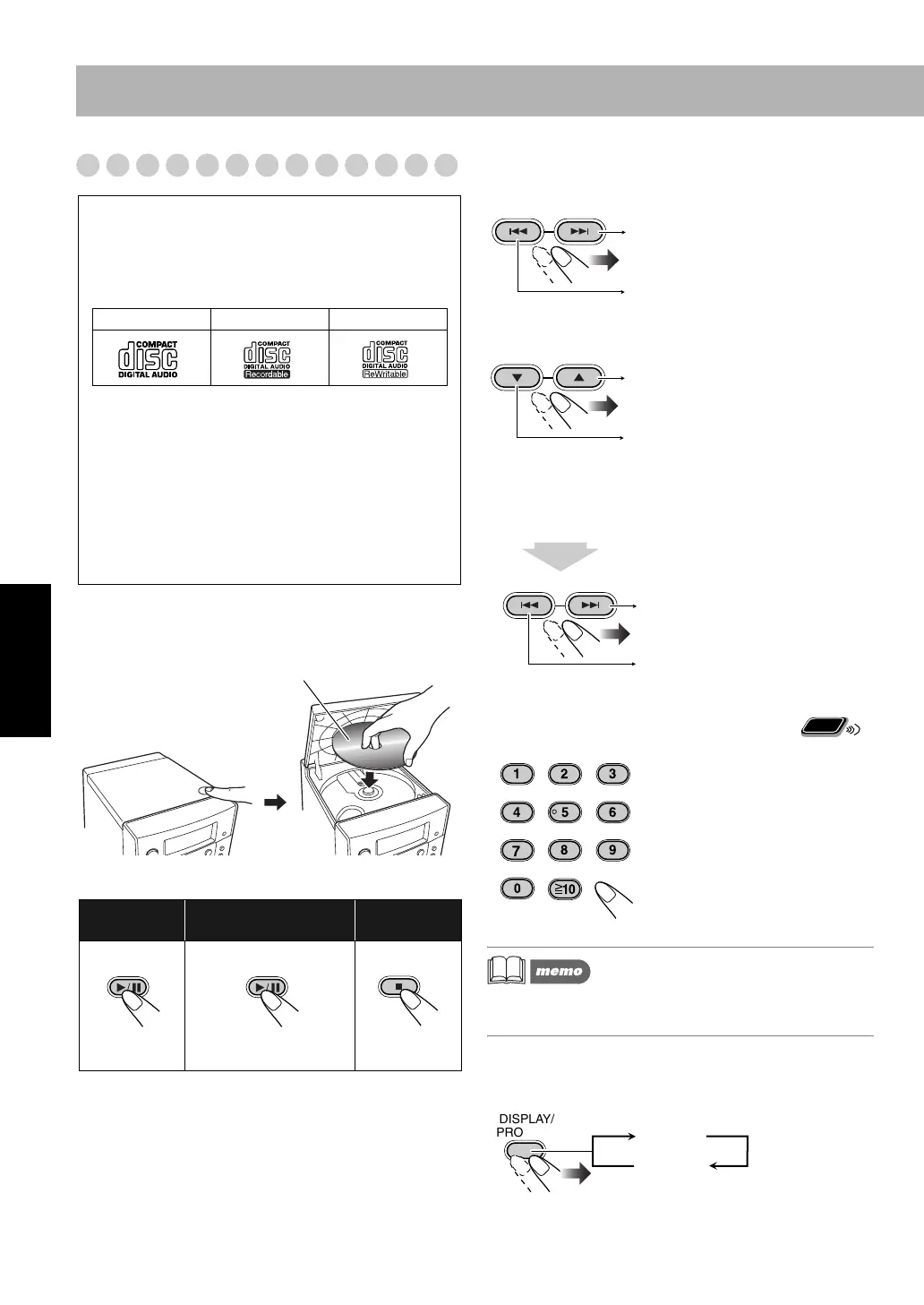 COMPACT
disc
DIGITAL AUDIO

COMPACT
disc
DIGITAL AUDIO
Recordable

COMPACT
disc
DIGITAL AUDIO
ReWritable

1 2 3
4 5 6
7 8 9
0 ≧10

memo

DISPLAY/
PRO