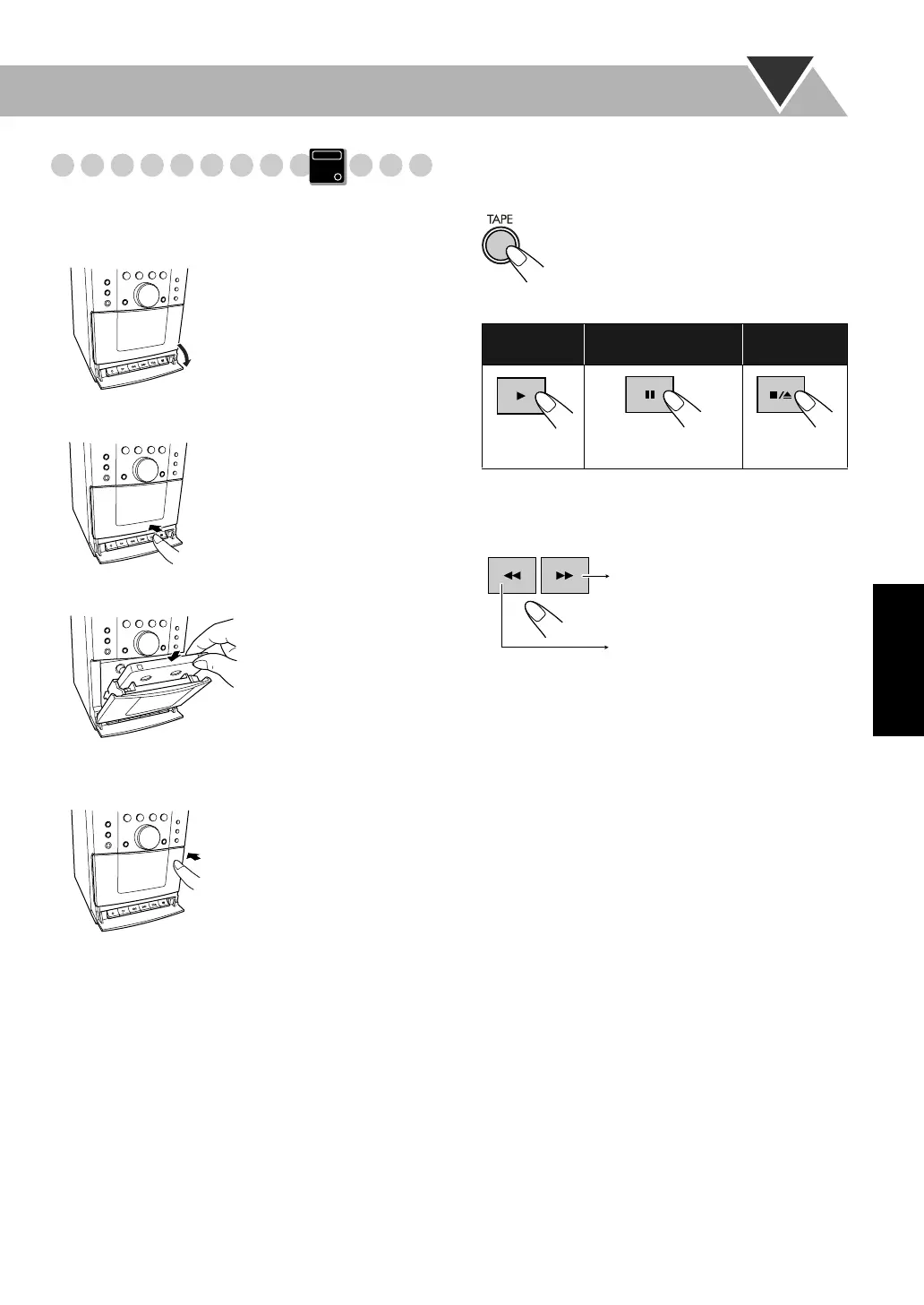 TAPE