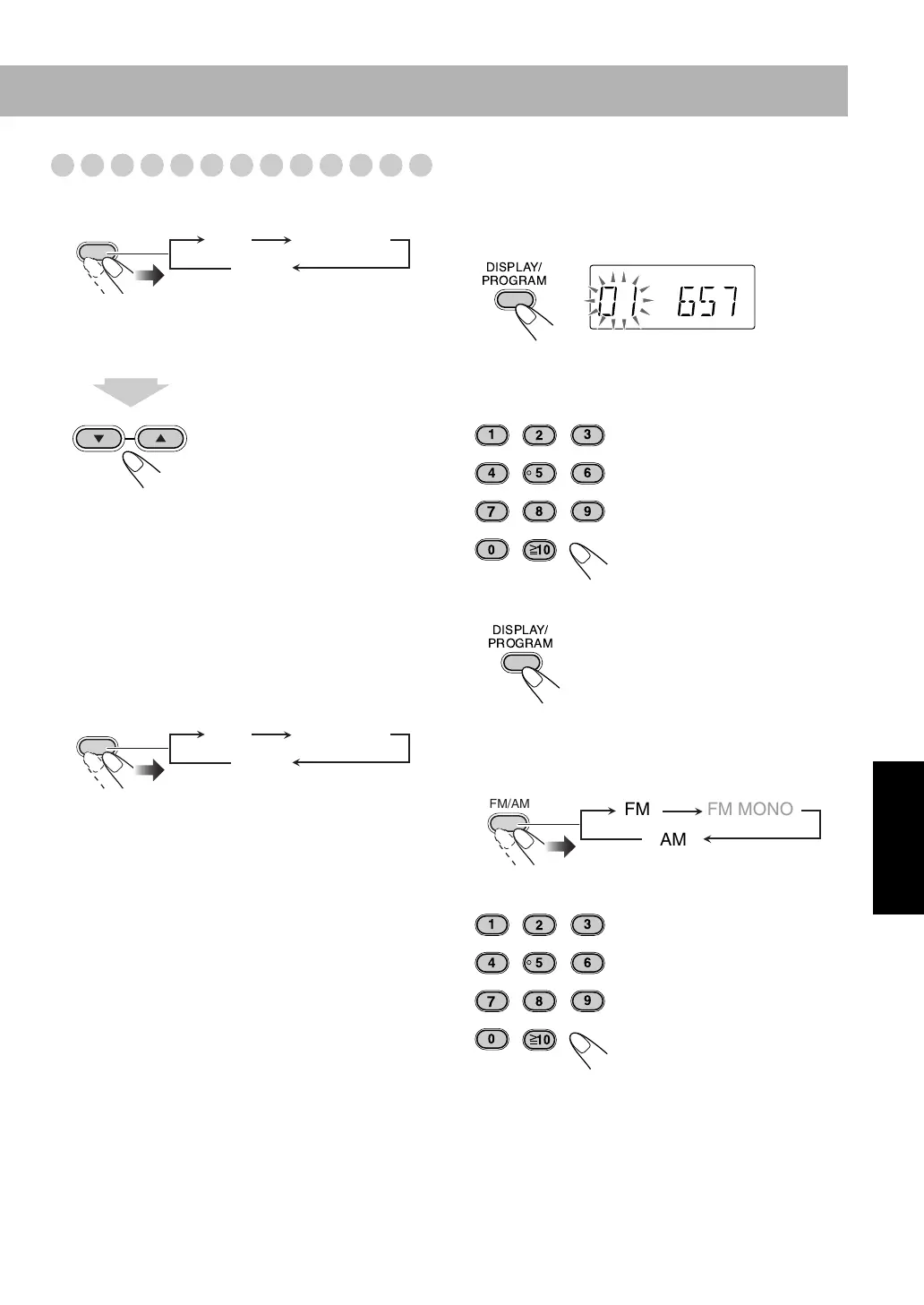 DISPLAY/
PROGRAM

01 657

1 2 3
4 5 6
7 8 9
0 ≧10

DISPLAY/
PROGRAM

FM/AM
FM
FM MONO
AM

1 2 3
4 5 6
7 8 9
0 ≧10