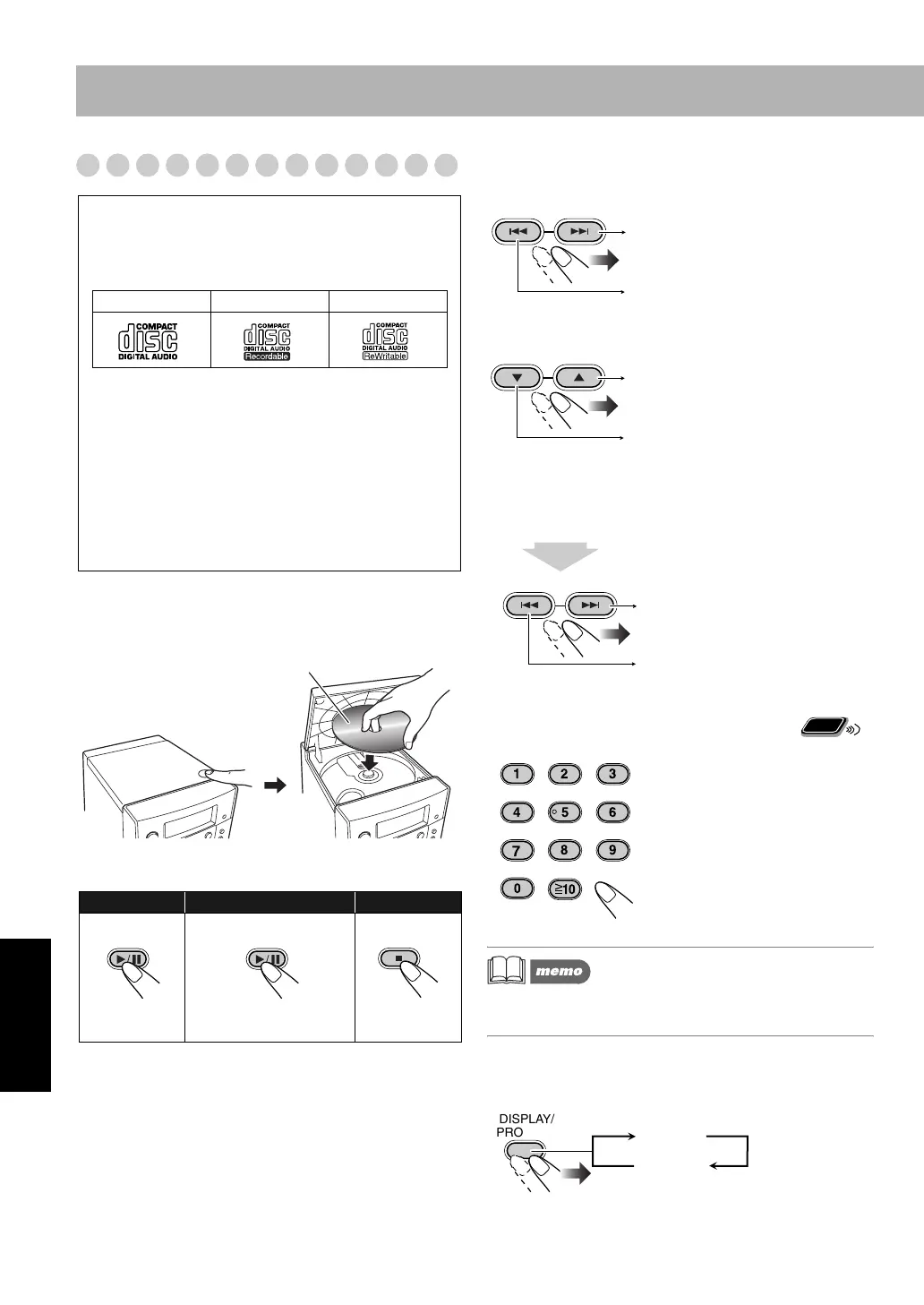 COMPACT
disc
DIGITAL AUDIO

COMPACT
disc
DIGITAL AUDIO
Recordable

COMPACT
disc
DIGITAL AUDIO
ReWritable

1
2
3
4
5
6
7
8
9
0
≧10

memo

DISPLAY/
PRO