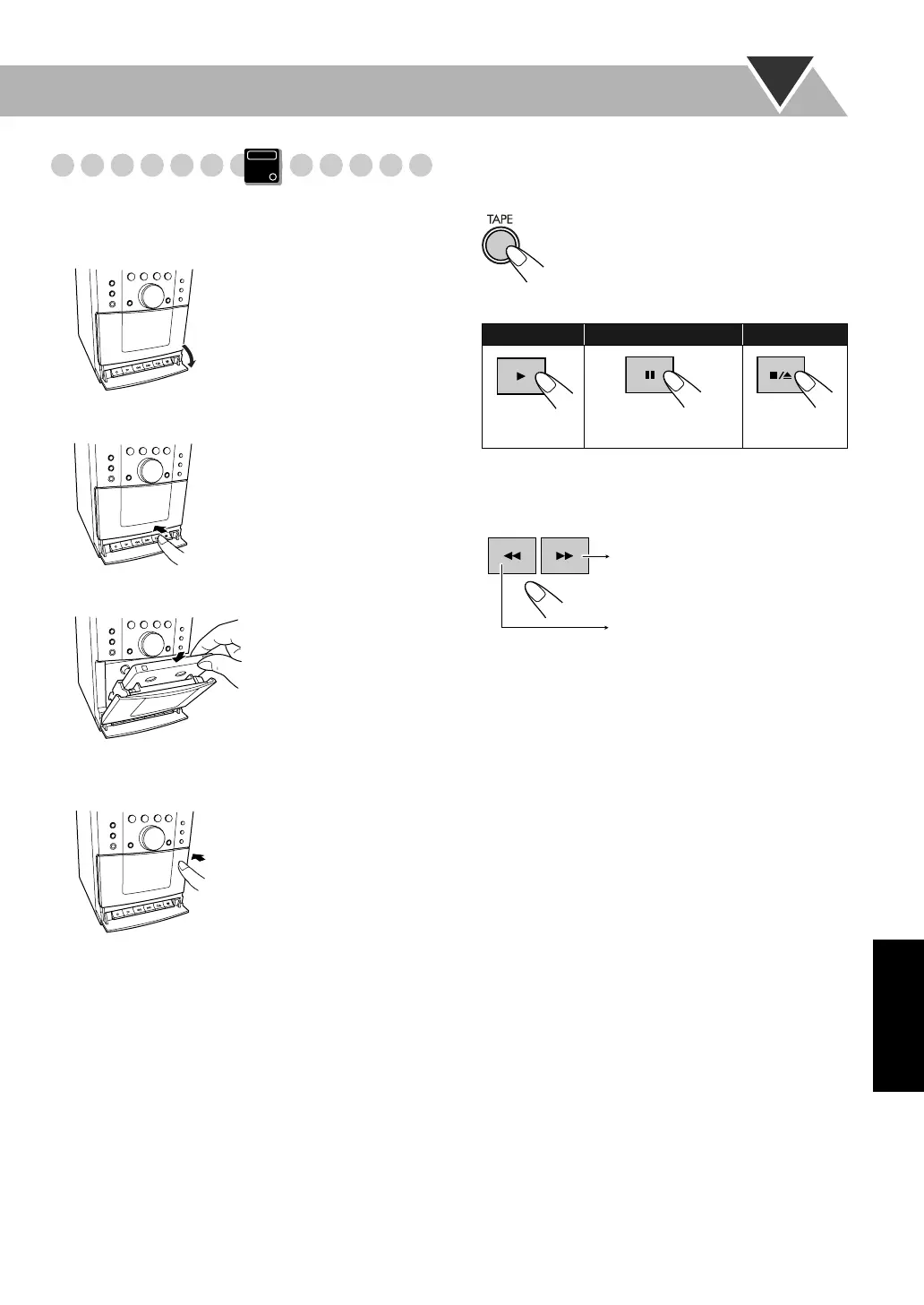 TAPE