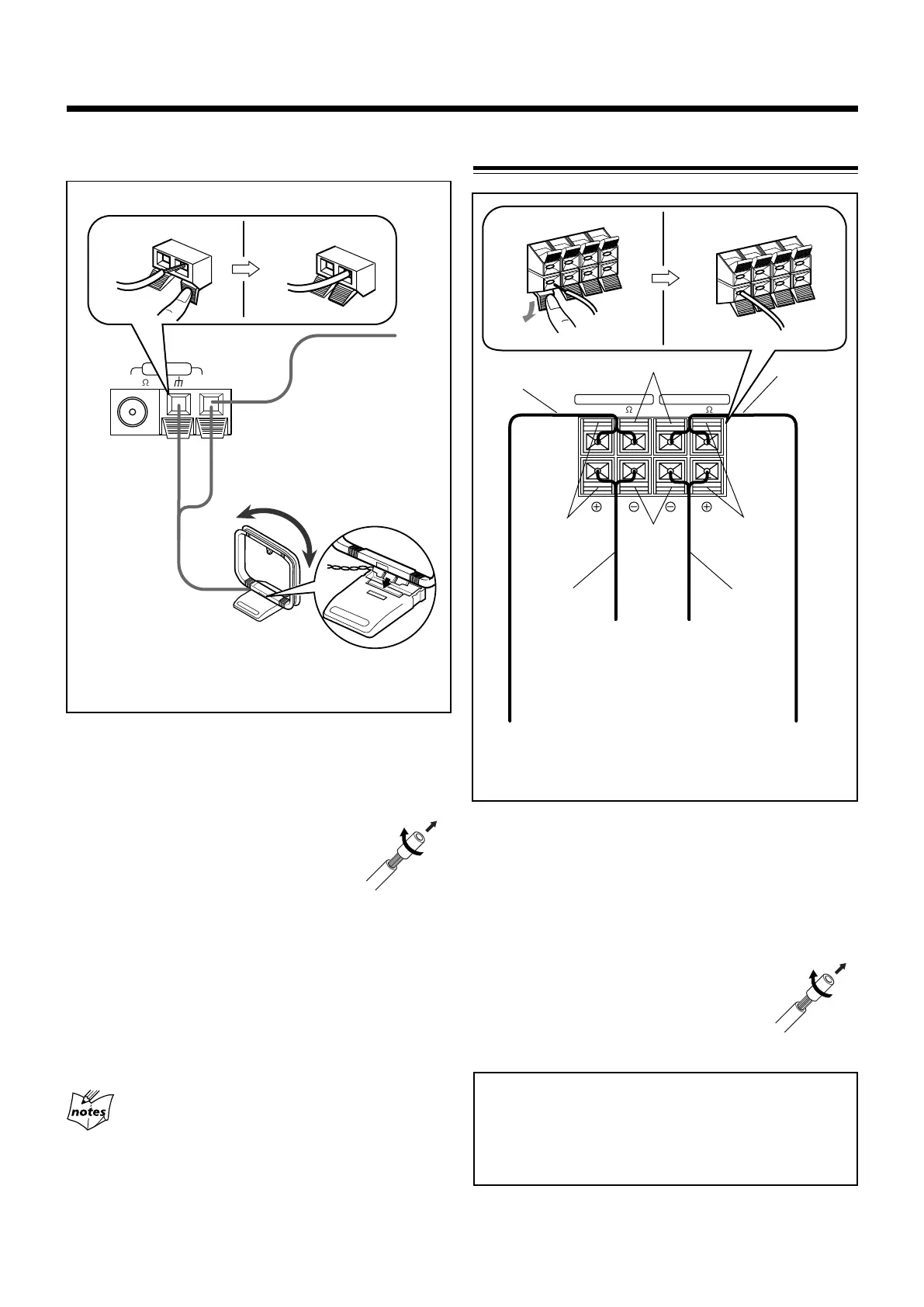 $\Omega$

$\Omega$

$\Omega$

$\oplus$ $\ominus$ $\ominus$ $\oplus$

notes