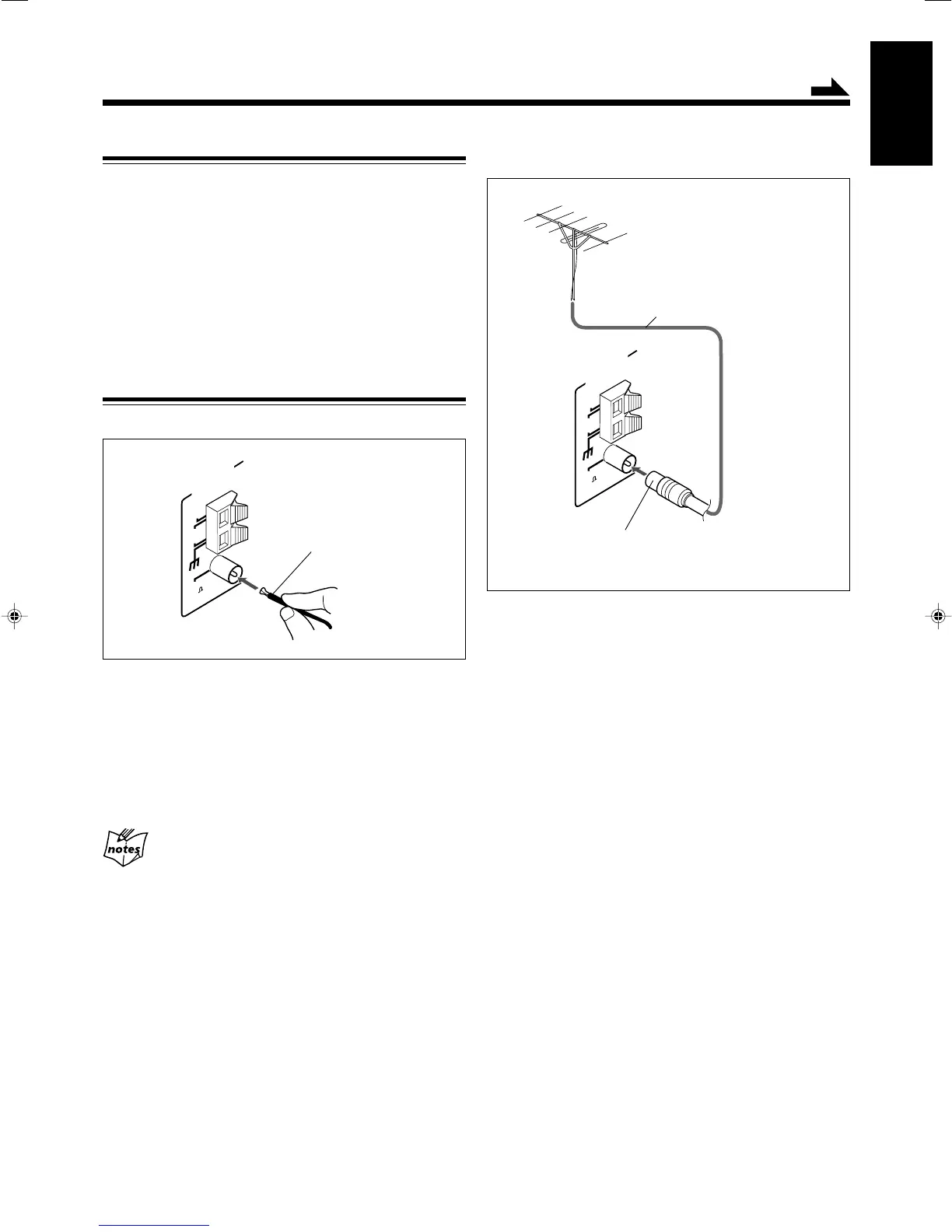 notes