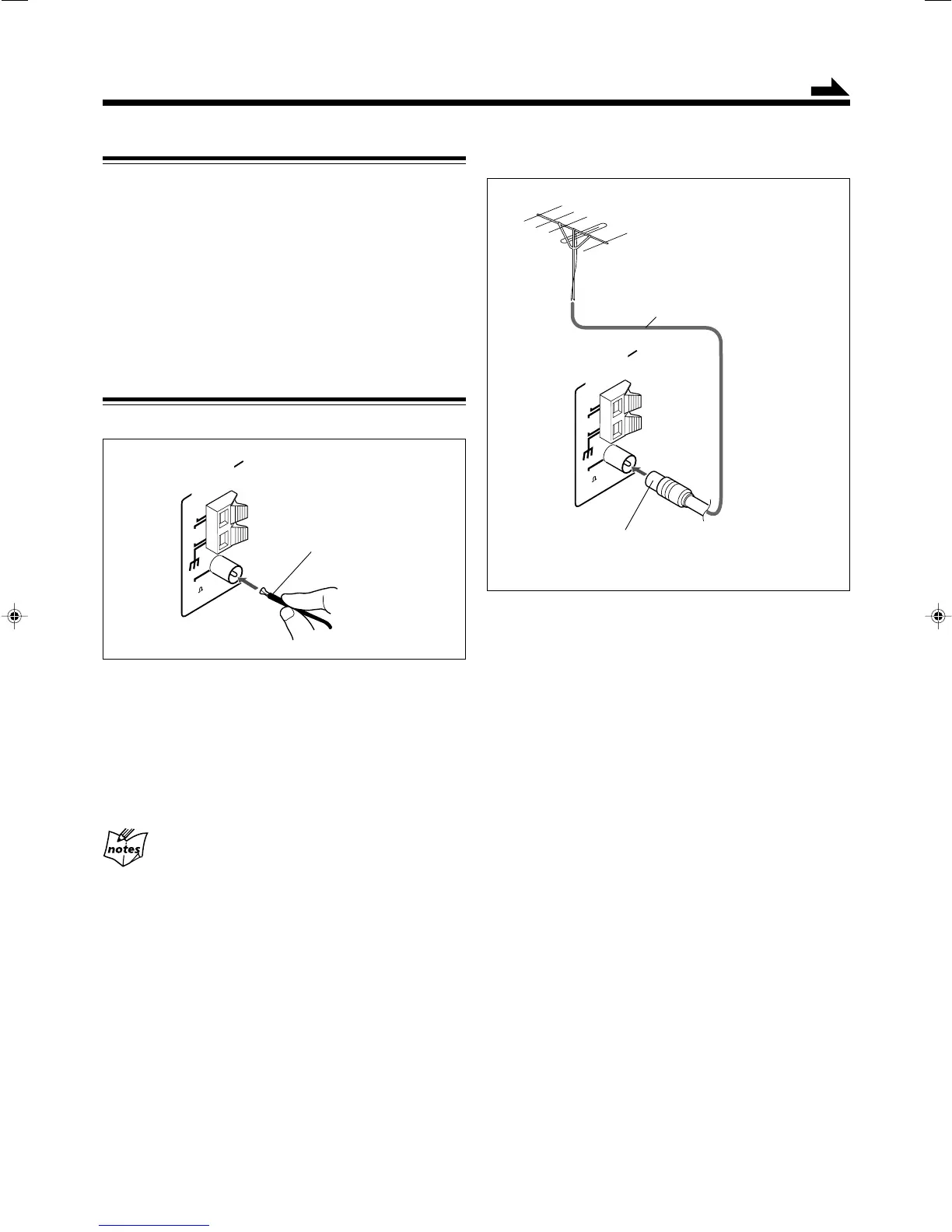 notes