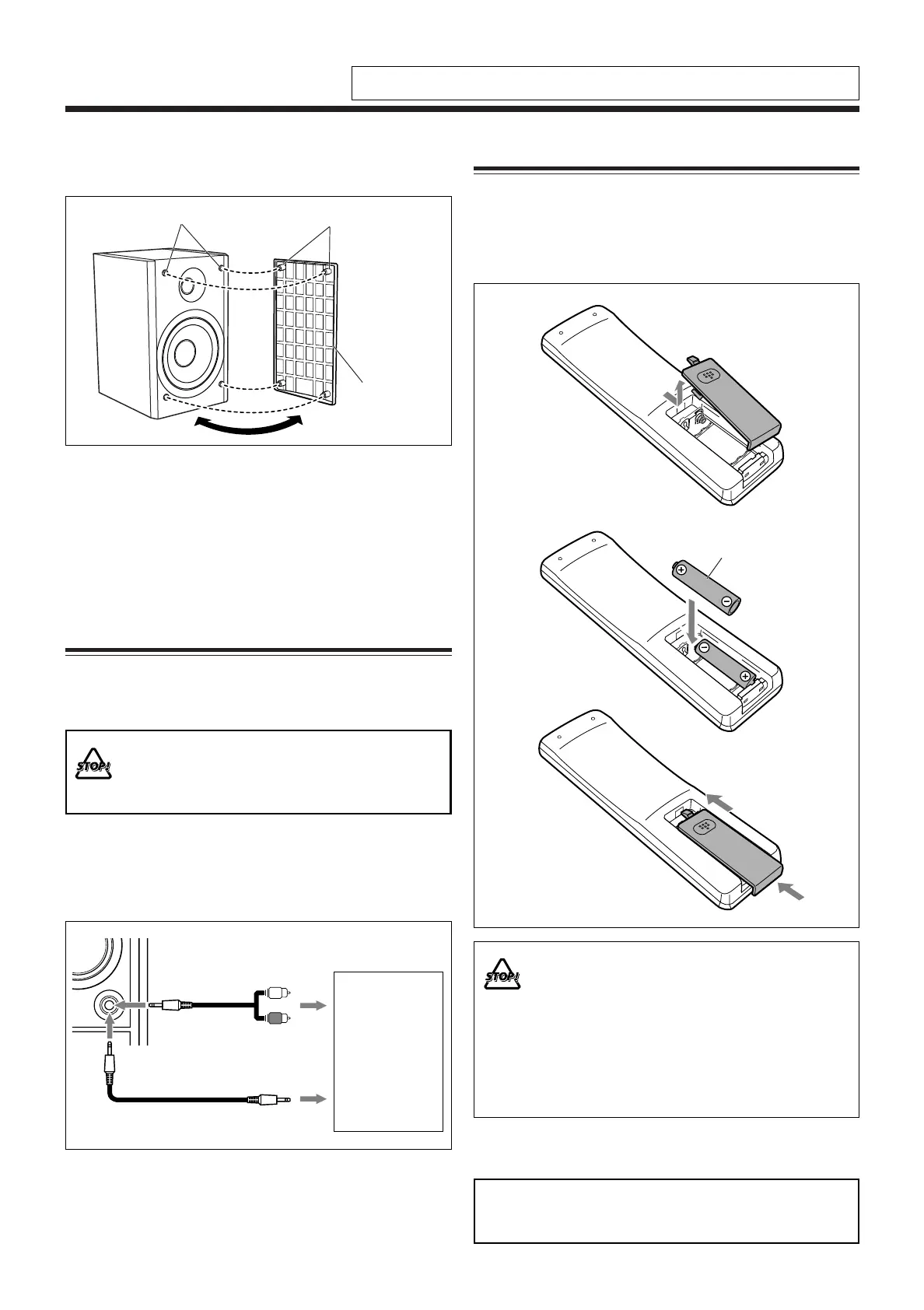 STOP!

STOP!