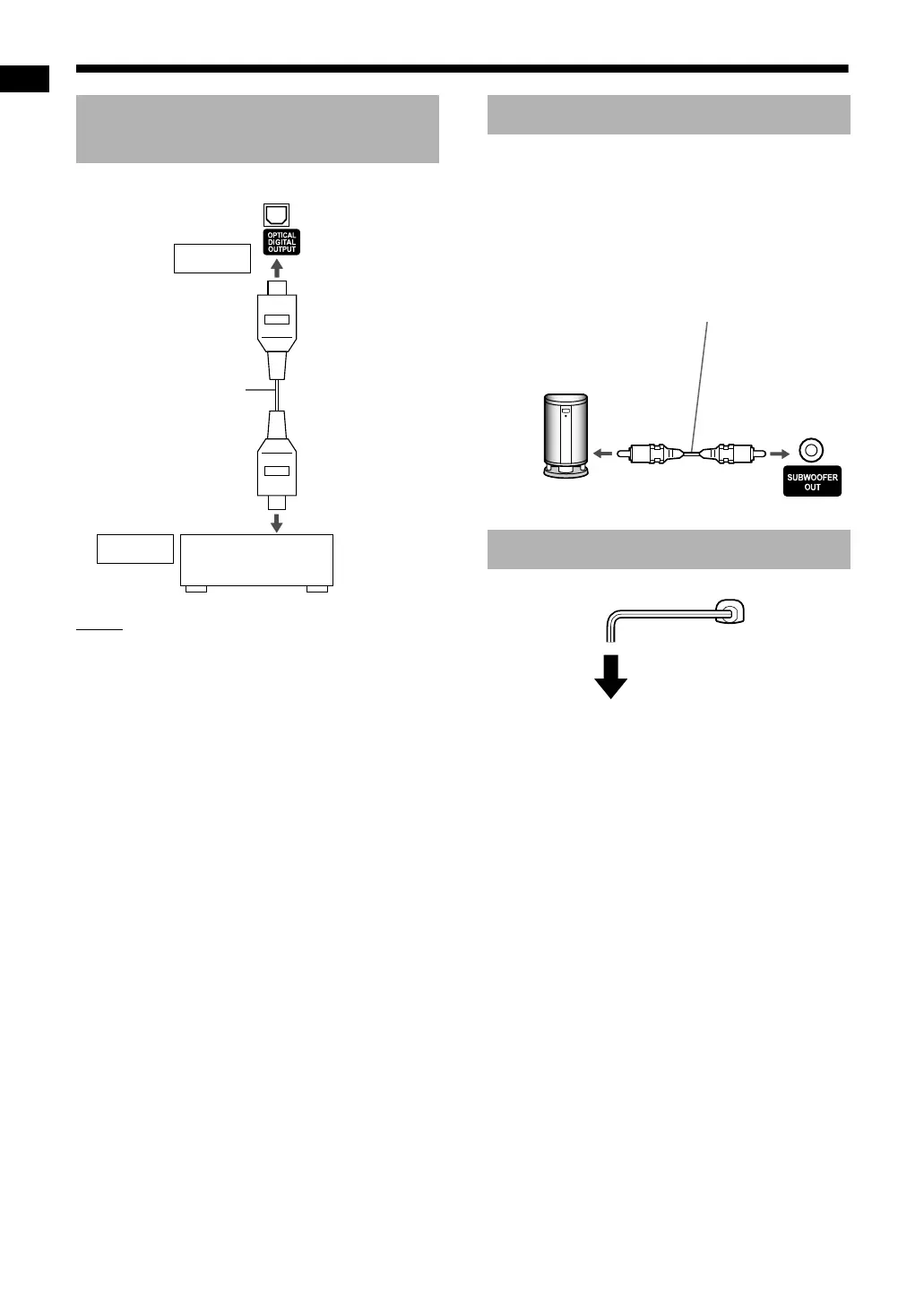 OPTICAL DIGITAL OUTPUT

SUBWOOFER OUT