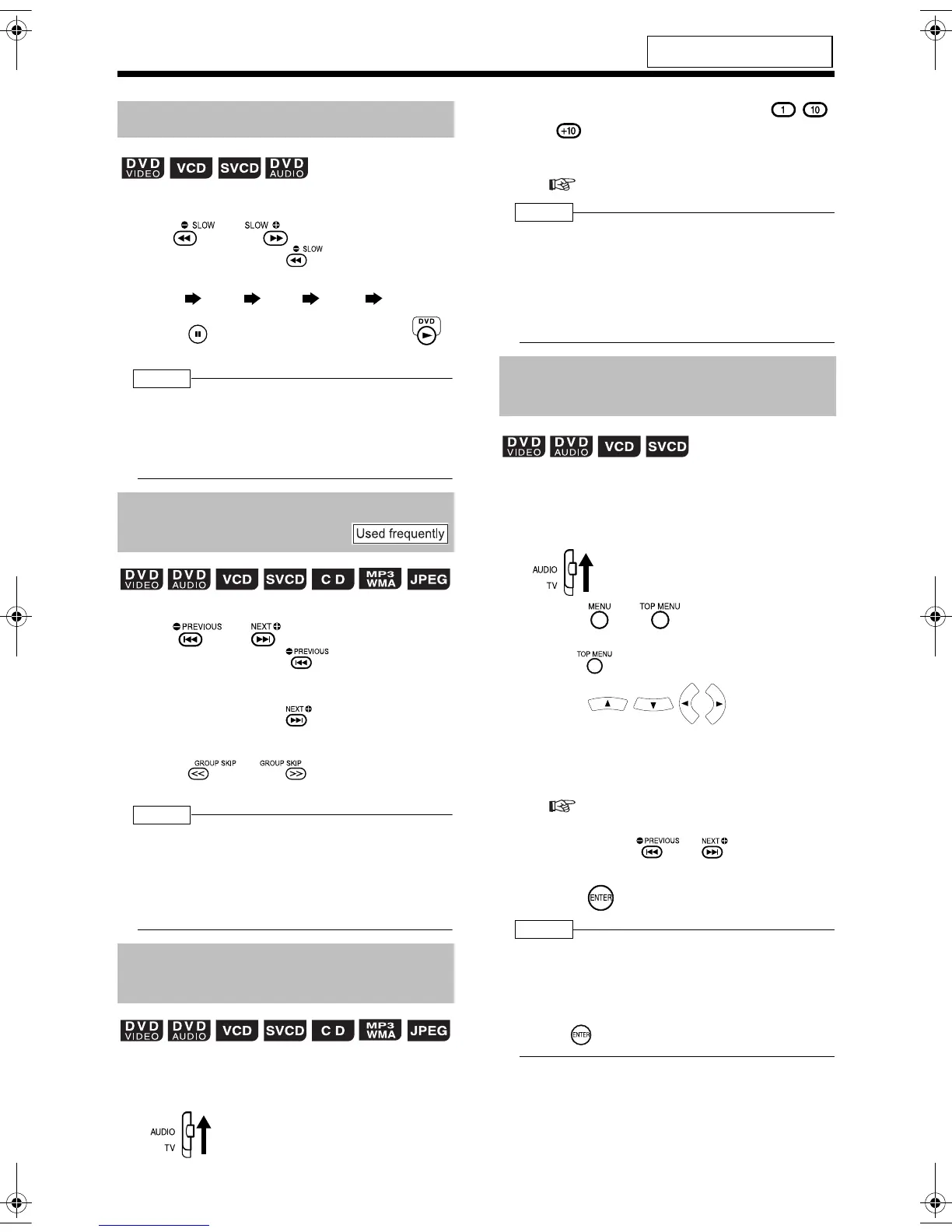 DVD VIDEO VCD SVCD DVD AUDIO

SLOW SLOW

SLOW

DVD

Used frequently

DVD VIDEO DVD AUDIO VCD SVCD CD MP3 WMA JPEG

PREVIOUS NEXT

PREVIOUS

NEXT

GROUP SKIP GROUP SKIP

DVD VIDEO DVD AUDIO VCD SVCD CD MP3 WMA JPEG

AUDIO
TV

1 10

+10

DVD VIDEO DVD AUDIO VCD SVCD

AUDIO
TV

MENU TOP MENU

TOP MENU

PREVIOUS NEXT

ENTER

ENTER