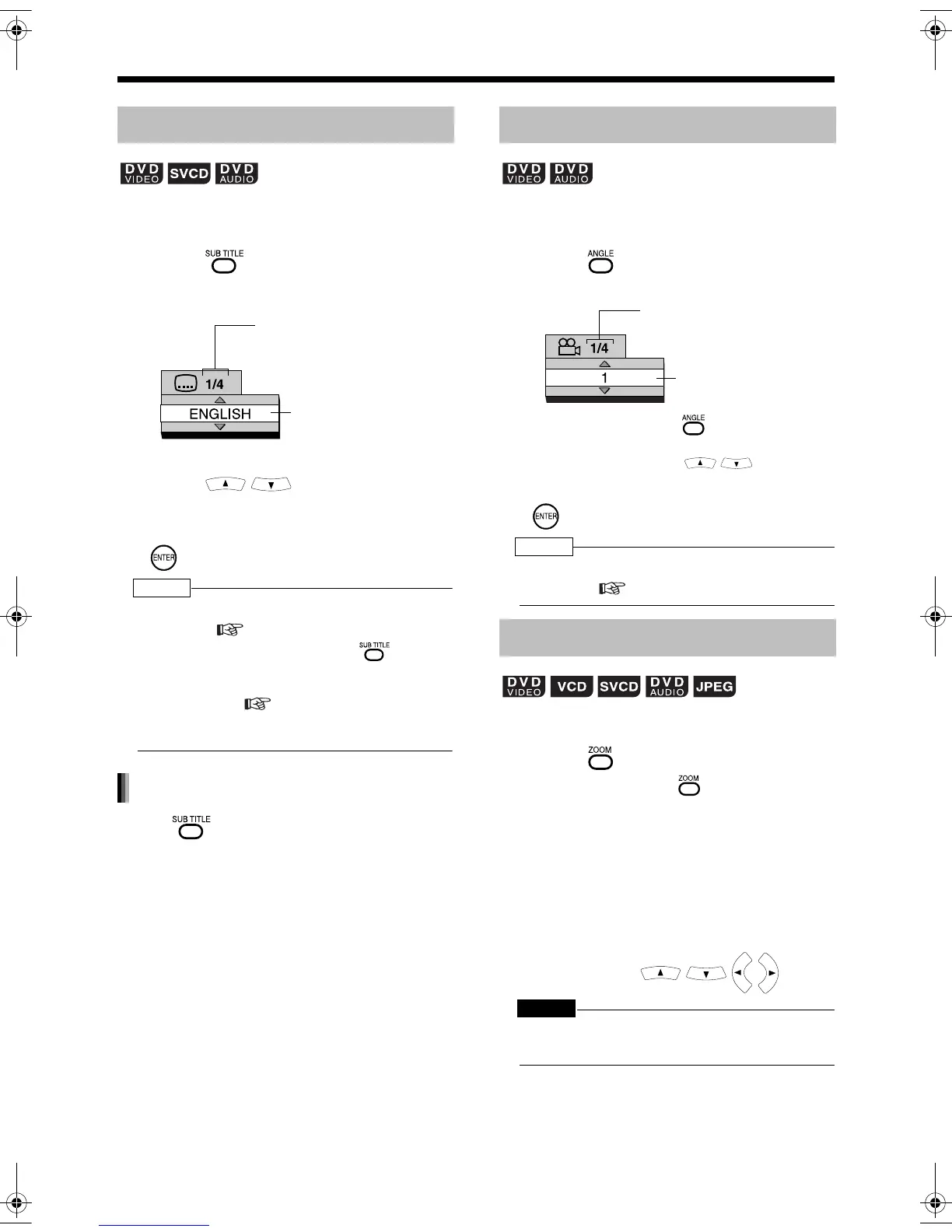 DVD VIDEO SVCD DVD AUDIO

SUB TITLE

1/4

ENGLISH

ENTER

SUB TITLE

SUB TITLE

DVD VIDEO DVD AUDIO

ANGLE

1/4

1

ANGLE

ENTER

DVD VIDEO VCD SVCD DVD AUDIO JPEG

ZOOM

ZOOM