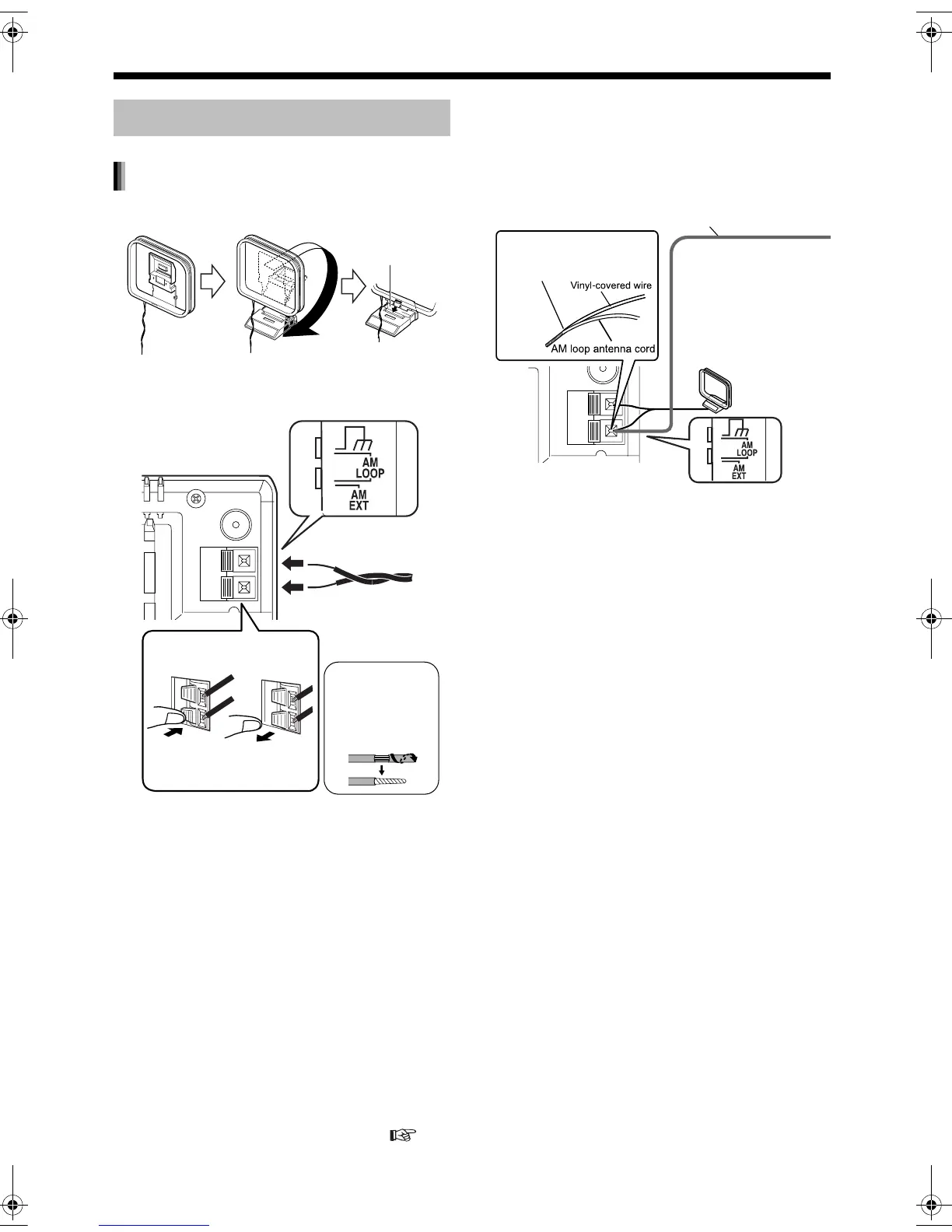 Vinyl-covered wire
AM loop antenna cord
AM LOOP
AM EXT
AM LOOP
AM EXT