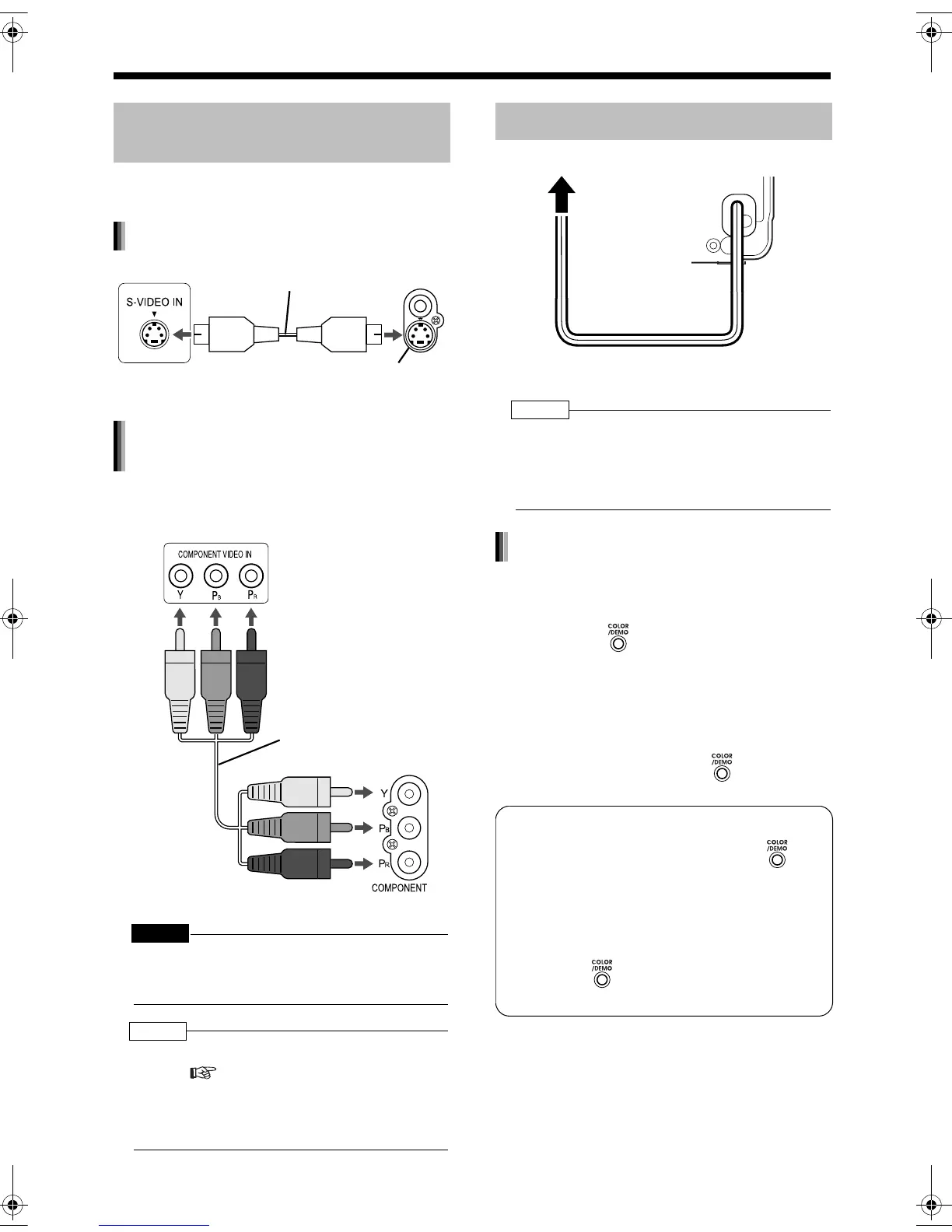 S-VIDEO IN

COMPONENT VIDEO IN

Y

$P_B$

$P_R$

Y

$P_B$

$P_R$

COMPONENT

COLOR /DEMO

COLOR /DEMO

COLOR /DEMO

COLOR /DEMO