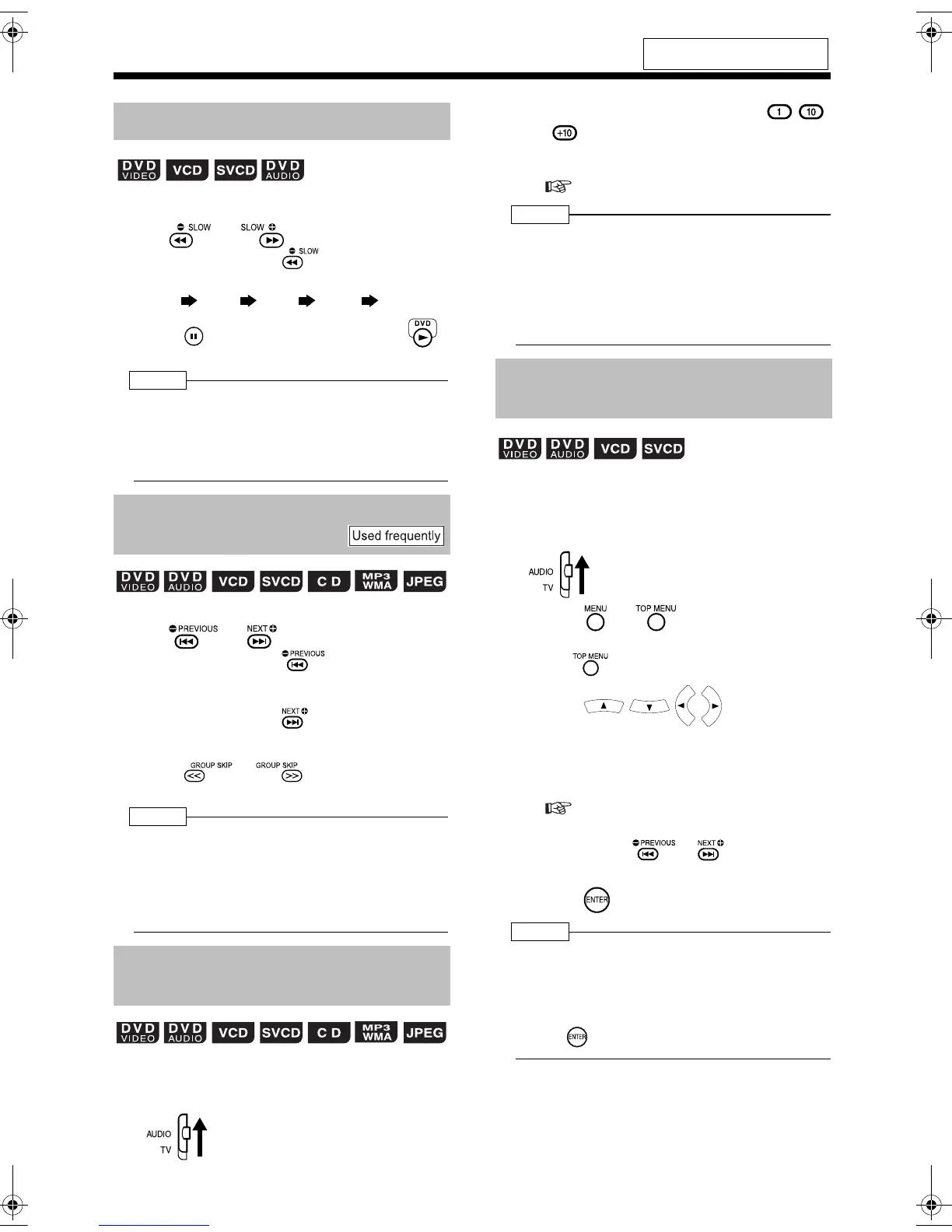 DVD VIDEO VCD SVCD DVD AUDIO

SLOW SLOW SLOW

DVD

Used frequently

DVD VIDEO DVD AUDIO VCD SVCD CD MP3 WMA JPEG

PREVIOUS NEXT PREVIOUS

NEXT

GROUP SKIP GROUP SKIP

DVD VIDEO DVD AUDIO VCD SVCD CD MP3 WMA JPEG

AUDIO TV

1 10 +10

DVD VIDEO DVD AUDIO VCD SVCD

AUDIO TV

MENU TOP MENU

TOP MENU

PREVIOUS NEXT

ENTER

ENTER