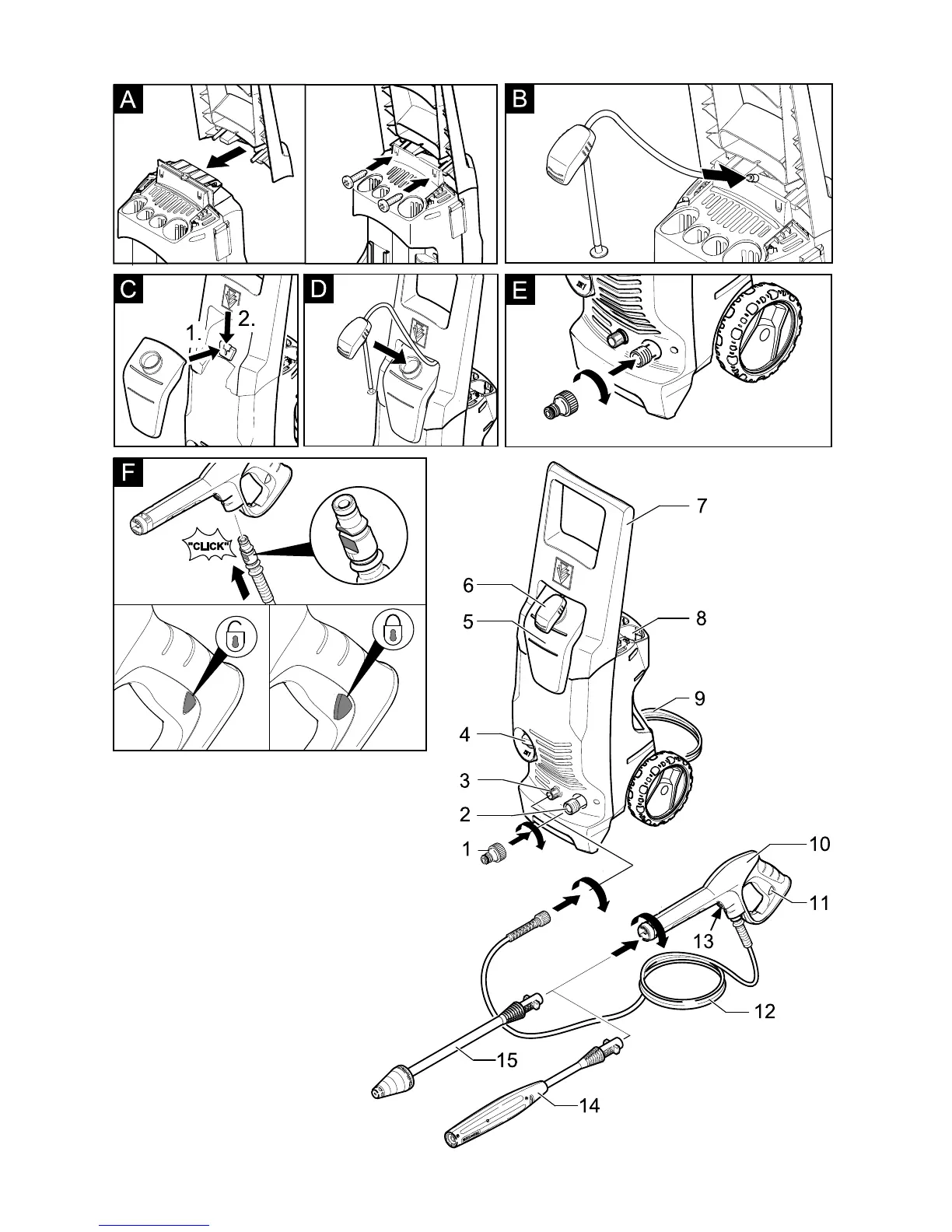 A

B

C

1.

2.

D

E

F

"CLICK"

7

6

5

8

9

4

3

2

1

10

11

13

12

15

14