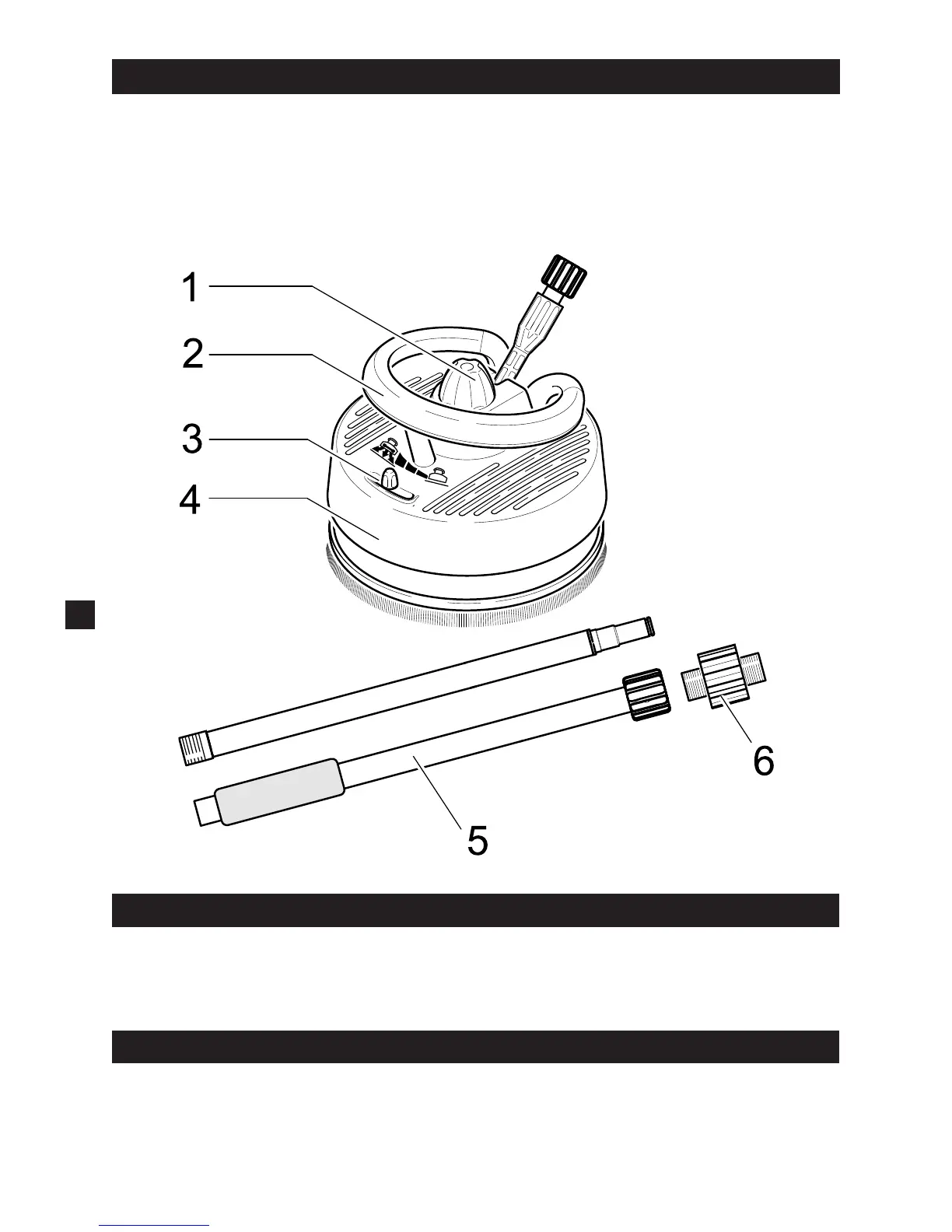 1
2
3
4
5
6