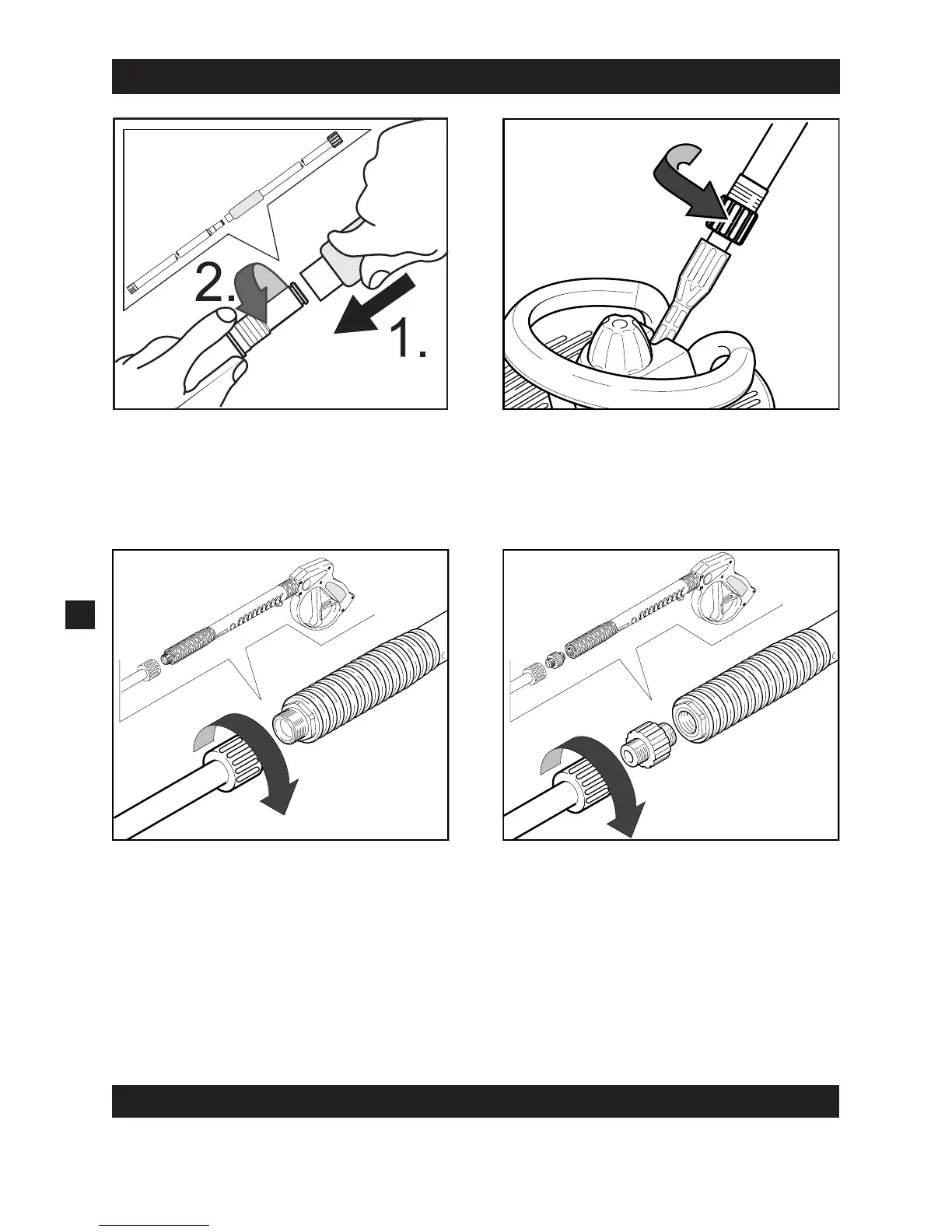 2.

1.