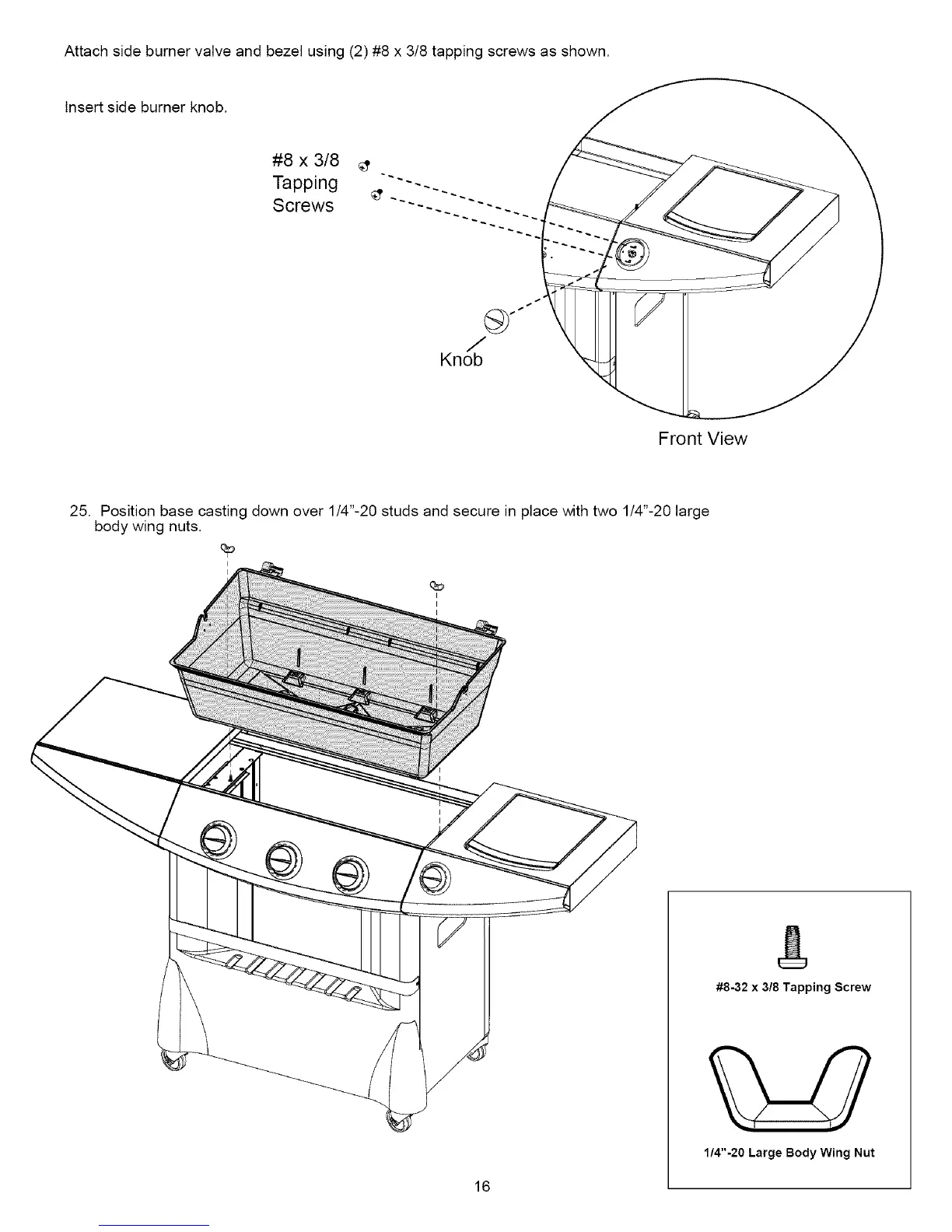 Attach side burner valve and bezel using (2) #8 x 3/8 tapping screws as shown.

Insert side burner knob.

#8 x 3/8 Tapping Screws

Knob

Front View

25. Position base casting down over 1/4"-20 studs and secure in place with two 1/4"-20 large body wing nuts.

#8-32 x 3/8 Tapping Screw

1/4"-20 Large Body Wing Nut

16