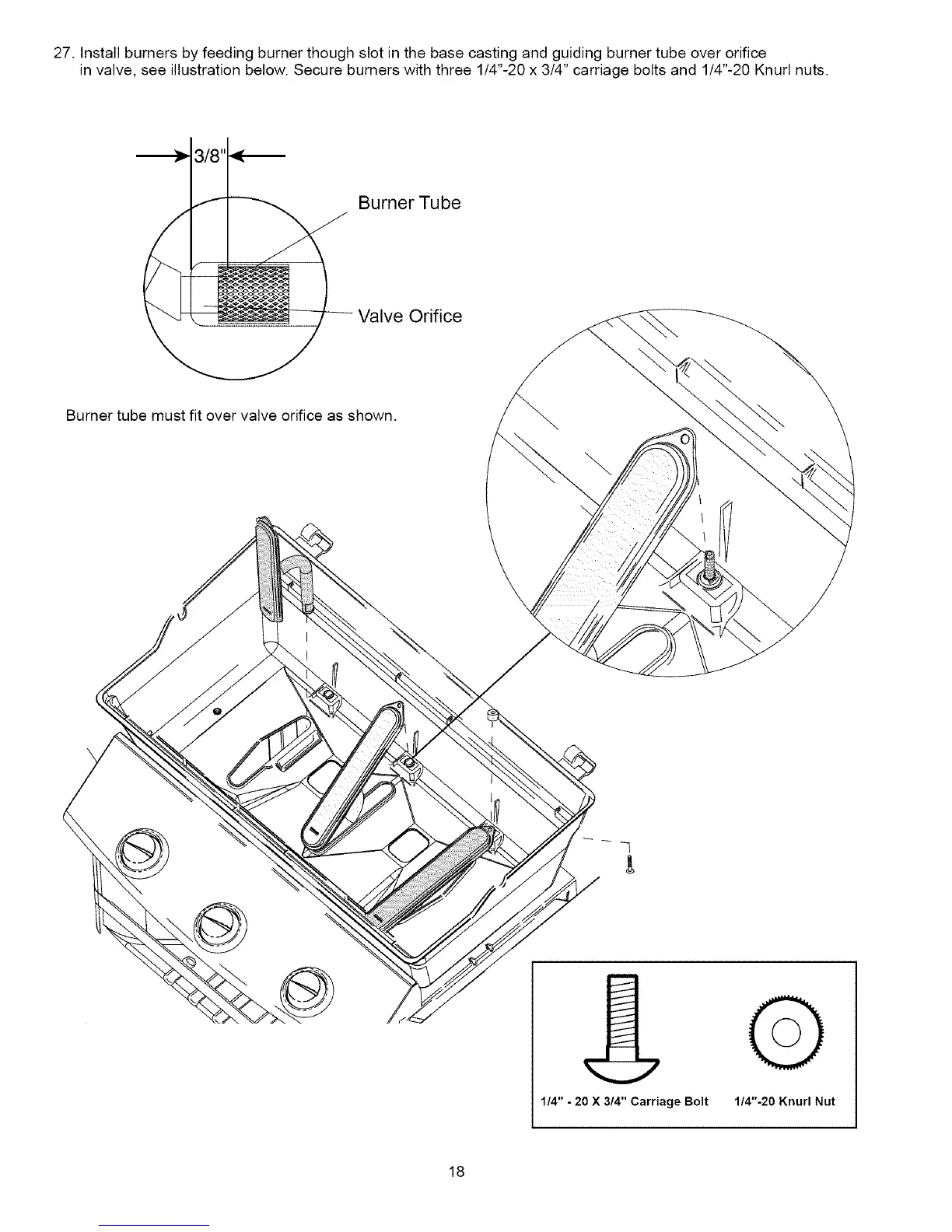 27. Install burners by feeding burner though slot in the base casting and guiding burner tube over orifice in valve, see illustration below. Secure burners with three 1/4"-20 x 3/4" carriage bolts and 1/4"-20 Knurl nuts.

3/8"

Burner Tube

Valve Orifice

Burner tube must fit over valve orifice as shown.

1/4" - 20 X 3/4" Carriage Bolt

1/4"-20 Knurl Nut

18