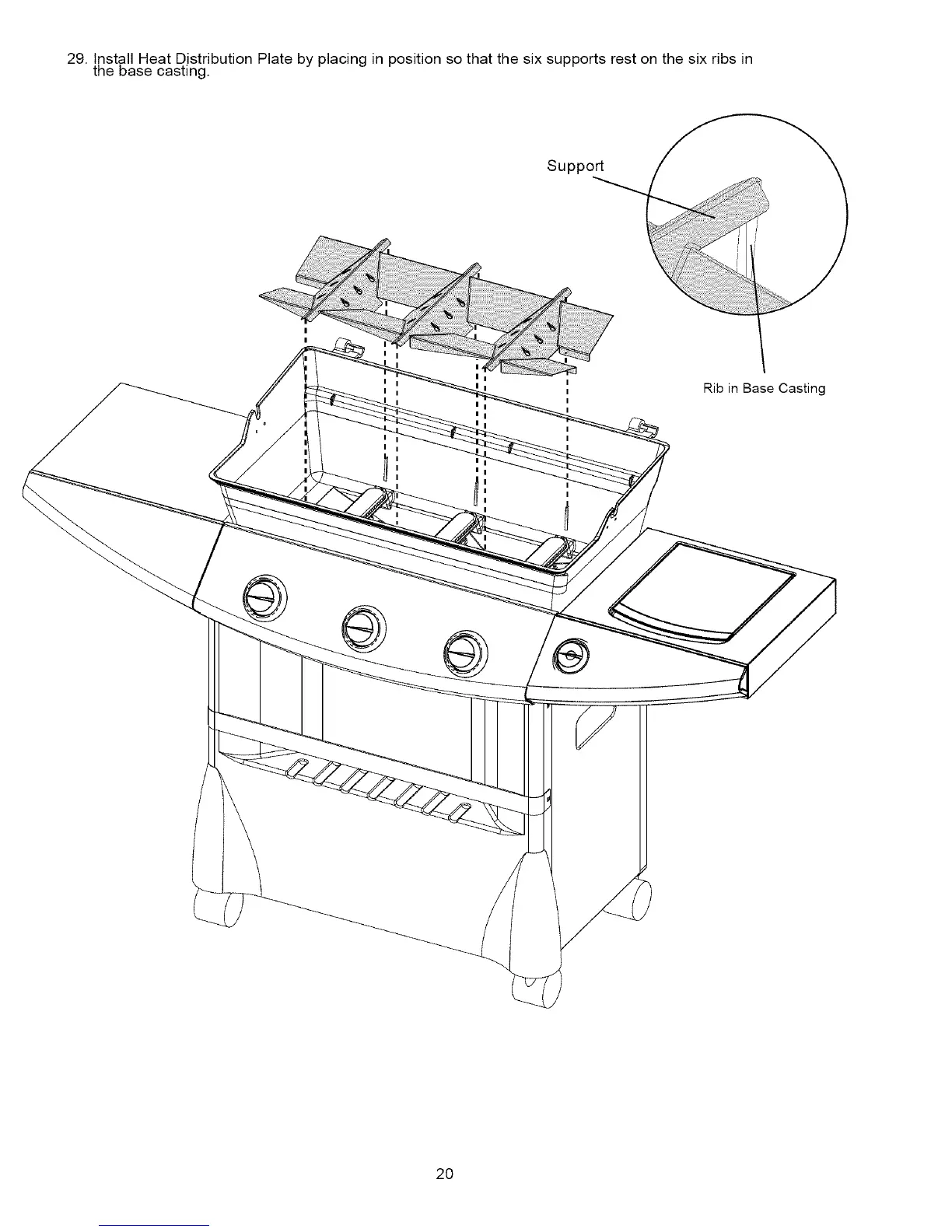 29. Install Heat Distribution Plate by placing in position so that the six supports rest on the six ribs in the base casting.

Support

Rib in Base Casting

20