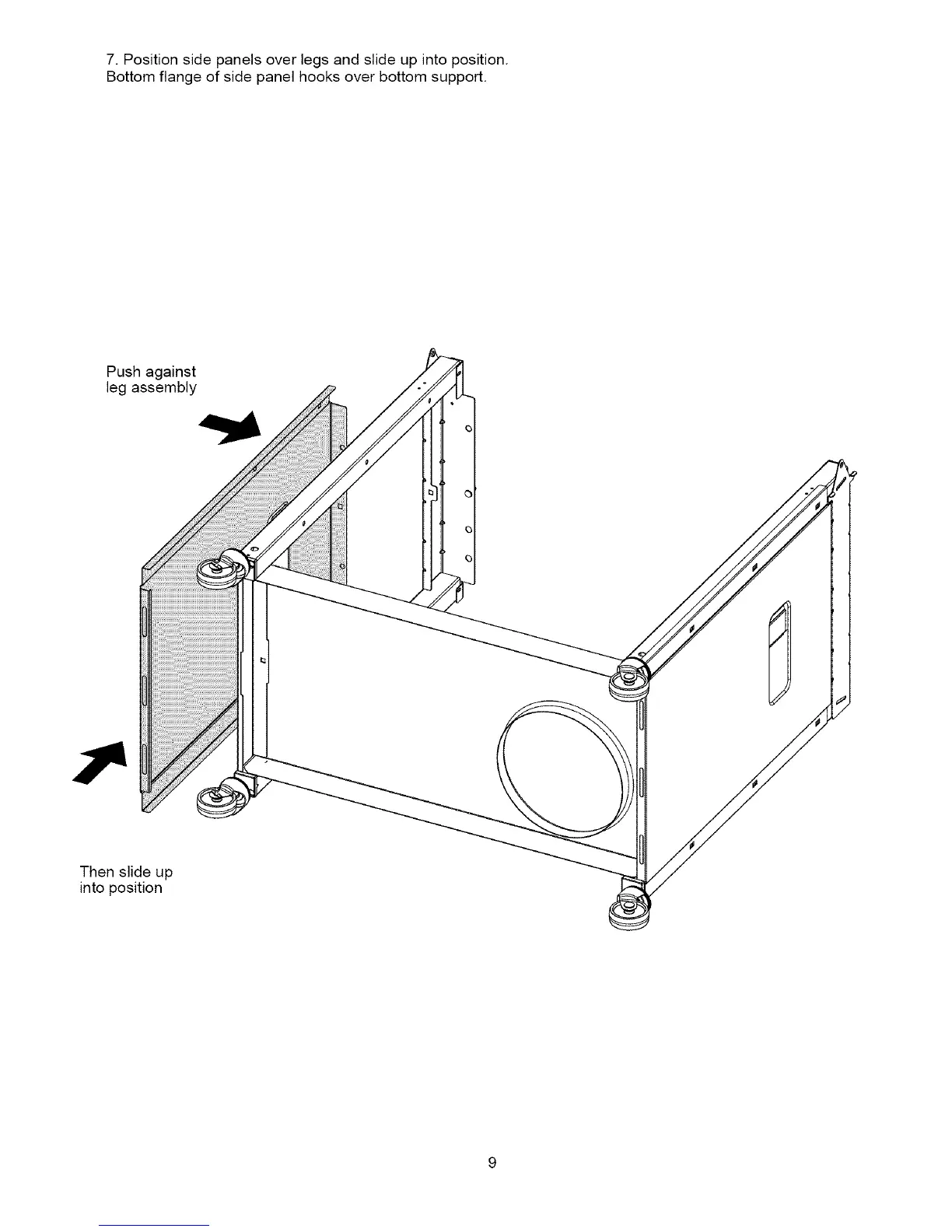 7. Position side panels over legs and slide up into position.
Bottom flange of side panel hooks over bottom support.

Push against
leg assembly

Then slide up
into position

9