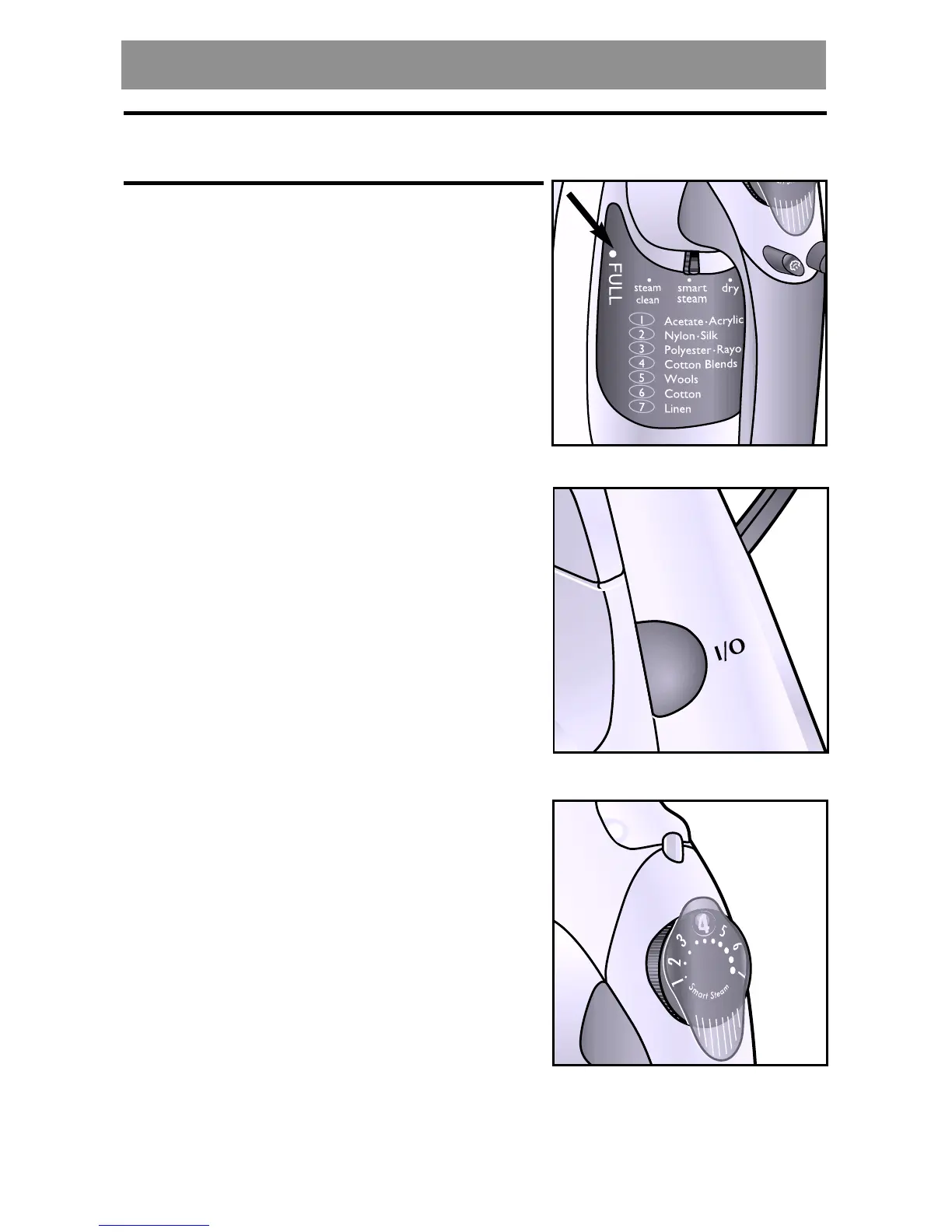 FULL

steam clean

smart steam

dry

1 Acetate·Acrylic
2 Nylon·Silk
3 Polyester·Rayo
4 Cotton Blends
5 Wools
6 Cotton
7 Linen

I/O

1 2 3 4 5 6 7

Smart Steam