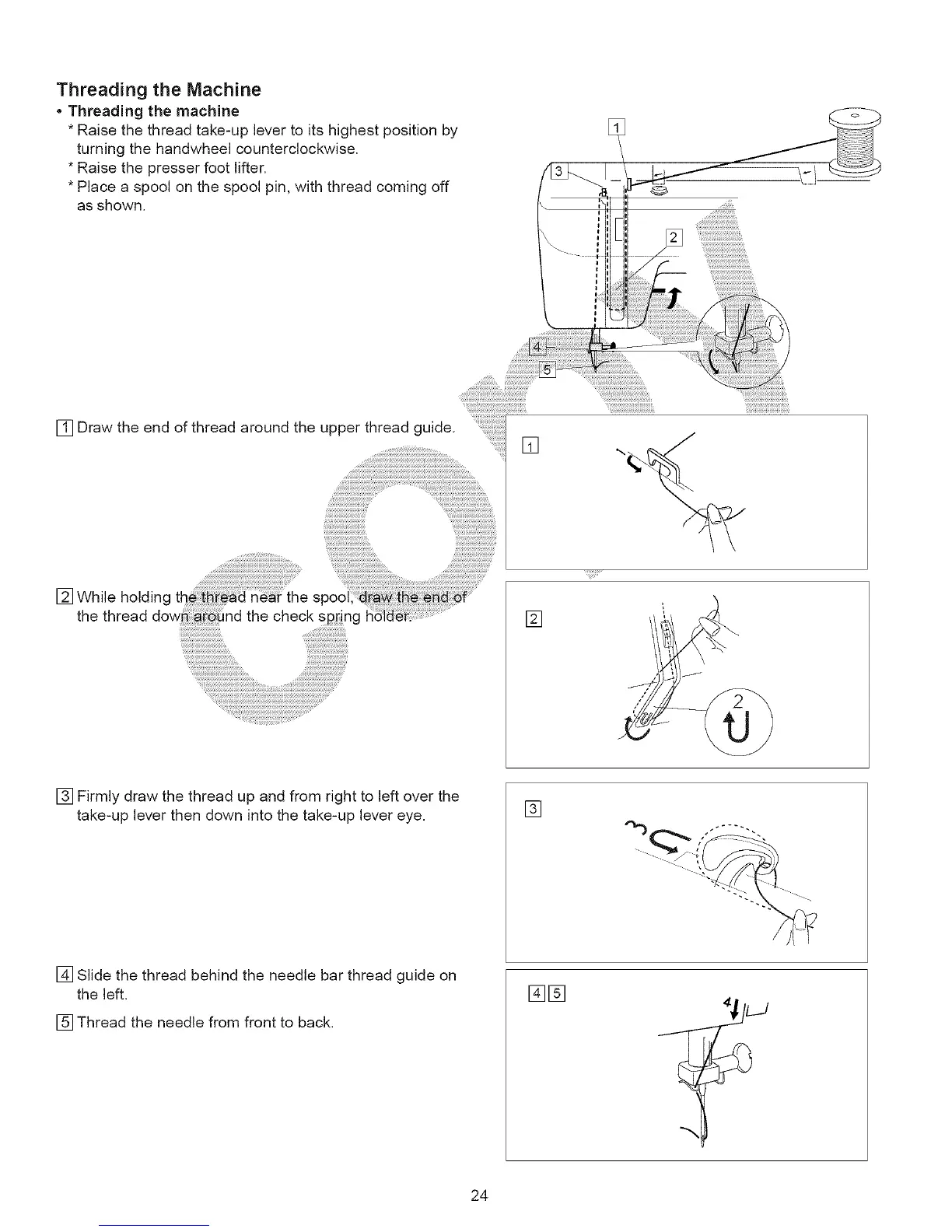 Threading the Machine
• Threading the machine
* Raise the thread take-up lever to its highest position by turning the handwheel counterclockwise.
* Raise the presser foot lifter.
* Place a spool on the spool pin, with thread coming off as shown.

1
3
2
4
5

COPY

1 Draw the end of thread around the upper thread guide.

1

2 While holding the thread near the spool, draw the end of the thread down around the check spring holder.

2
2

3 Firmly draw the thread up and from right to left over the take-up lever then down into the take-up lever eye.

3
3

4 Slide the thread behind the needle bar thread guide on the left.

5 Thread the needle from front to back.

4 5
4

24