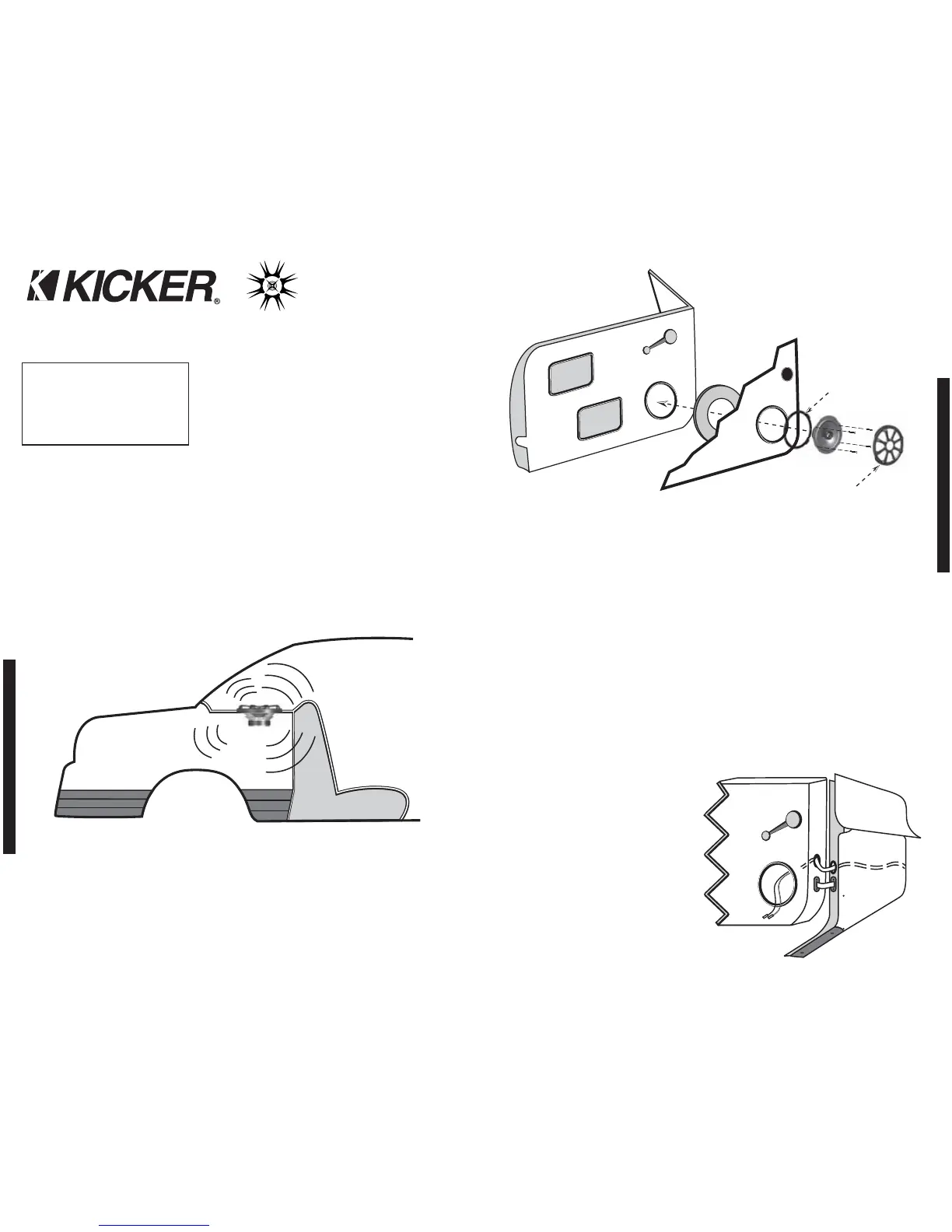 KICKER®