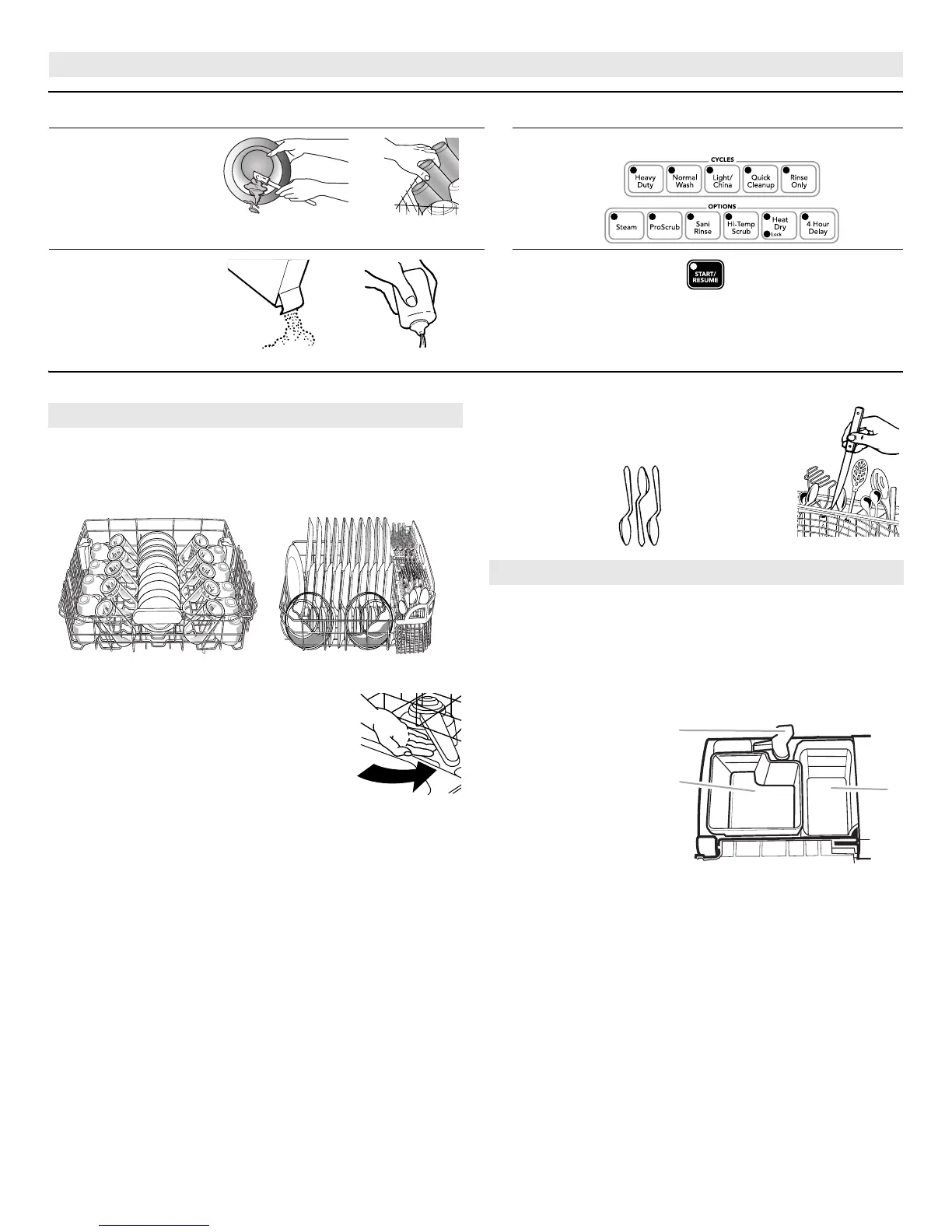 CYCLES

Heavy Duty

Normal Wash

Light/ China

Quick Cleanup

Rinse Only

OPTIONS

Steam

ProScrub

Sani Rinse

Hi-Temp Scrub

Heat Dry Lock

4 Hour Delay

START/ RESUME