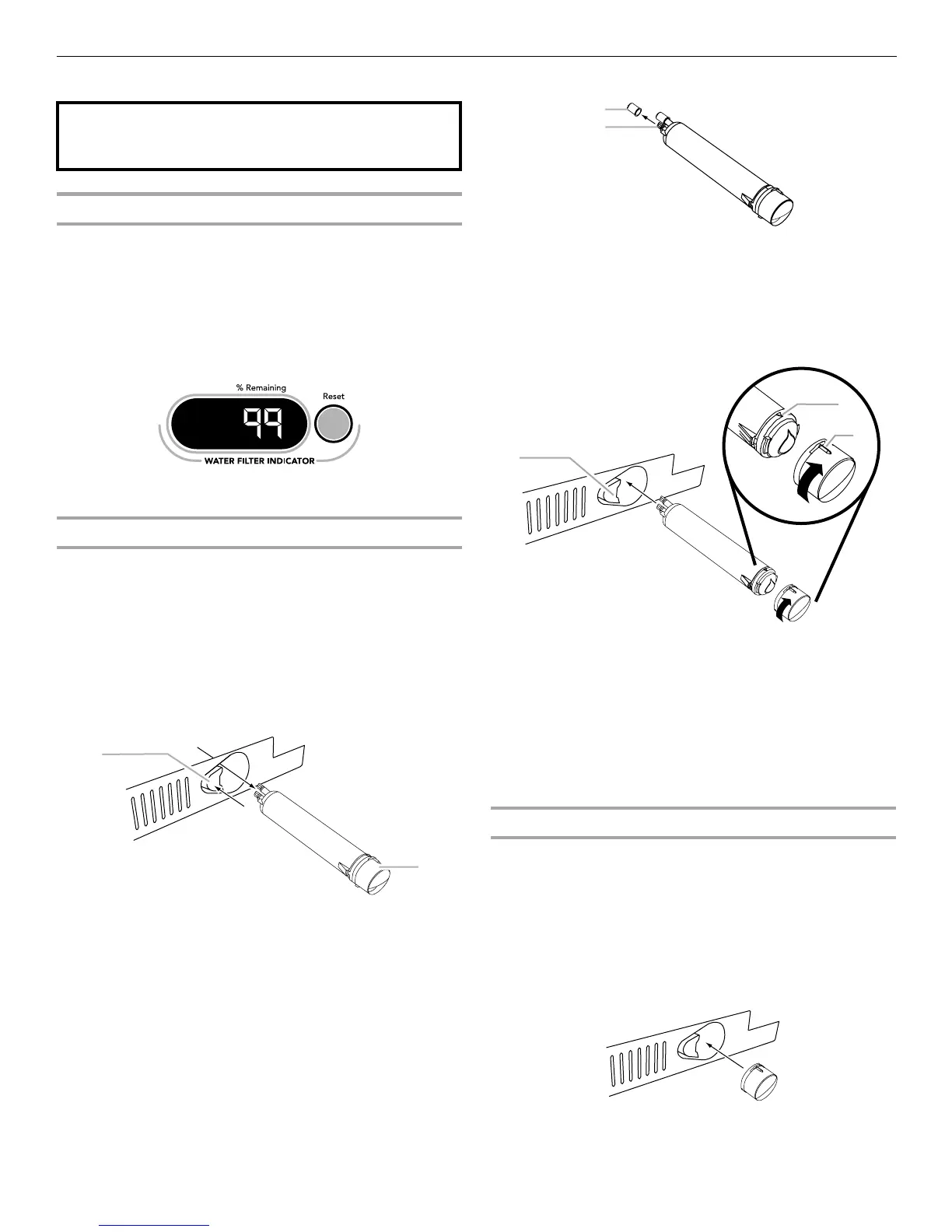 % Remaining

Reset

99

WATER FILTER INDICATOR