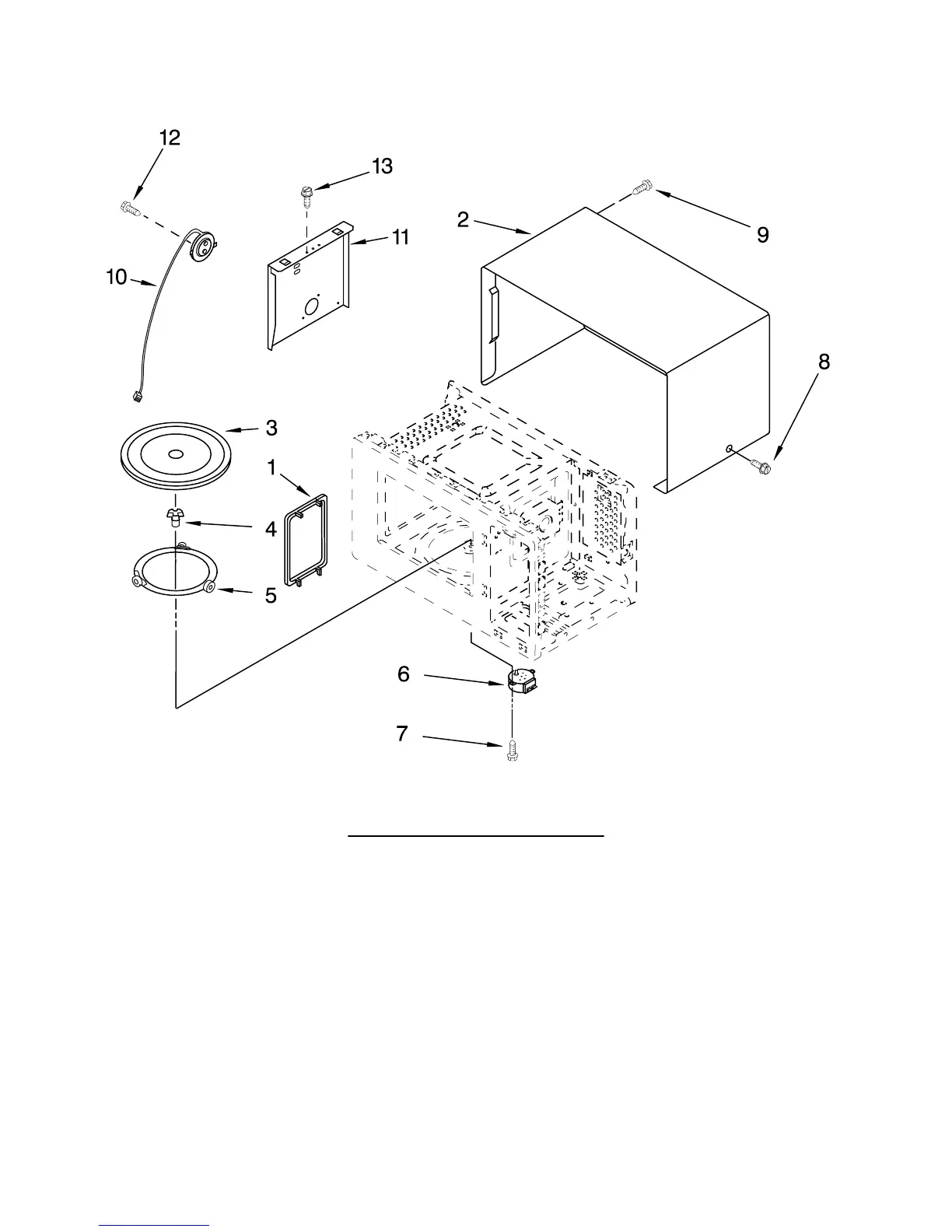 12

13

2

9

11

10

8

3

1

4

5

6

7