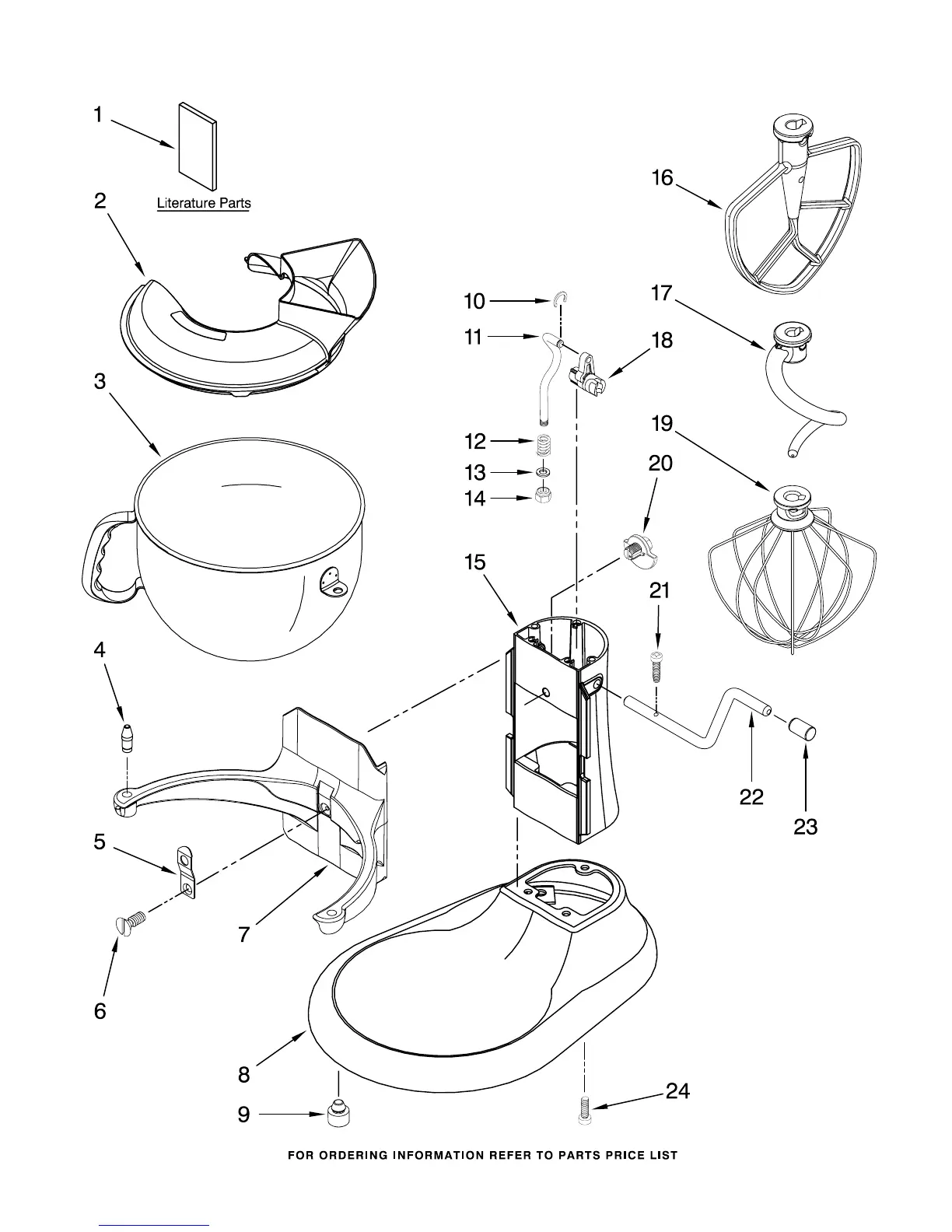 1
Literature Parts
2
3
4
5
6
7
8
9
10
11
12
13
14
15
16
17
18
19
20
21
22
23
24
FOR ORDERING INFORMATION REFER TO PARTS PRICE LIST