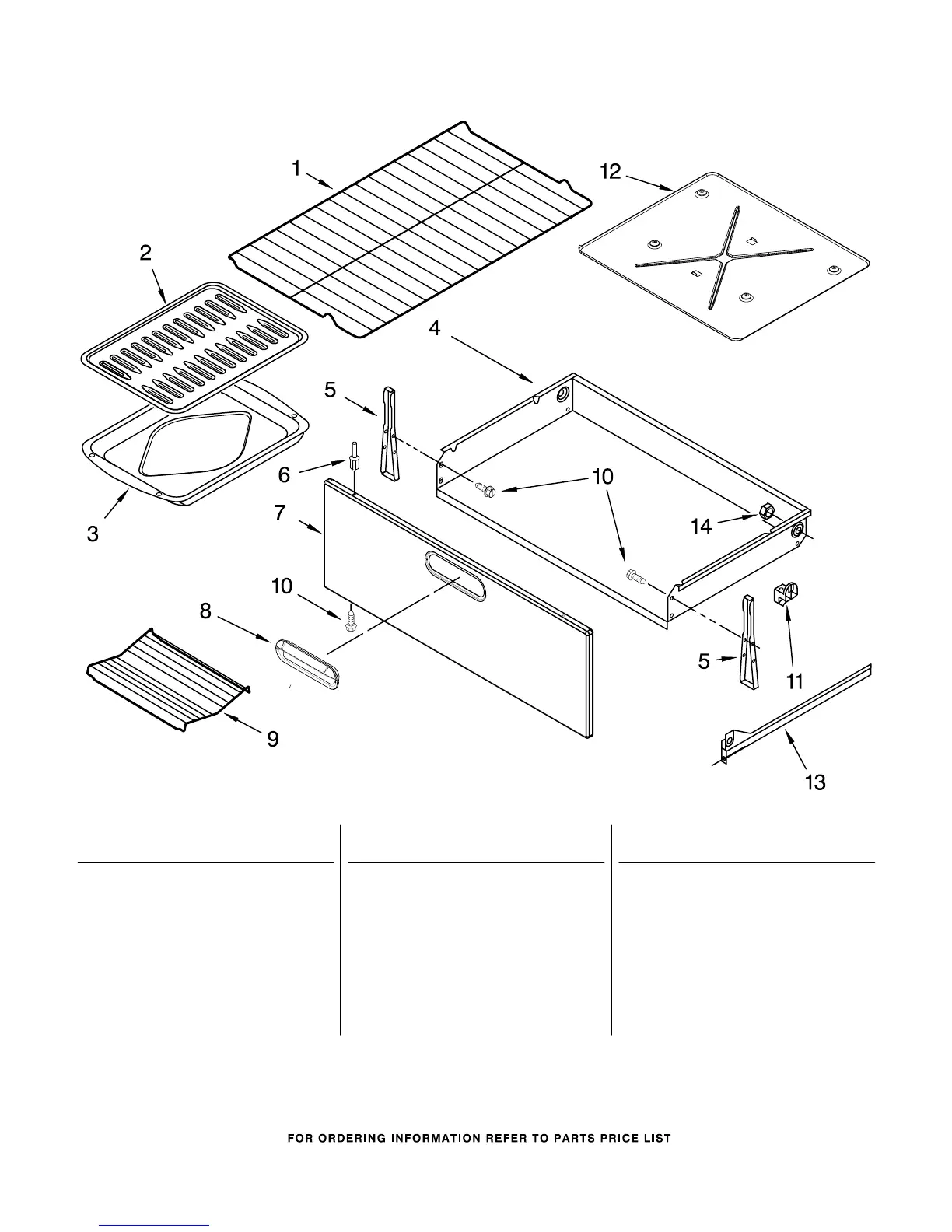 1
12
2
4
5
6
10
7
14
3
10
8
5
11
9
13

FOR ORDERING INFORMATION REFER TO PARTS PRICE LIST