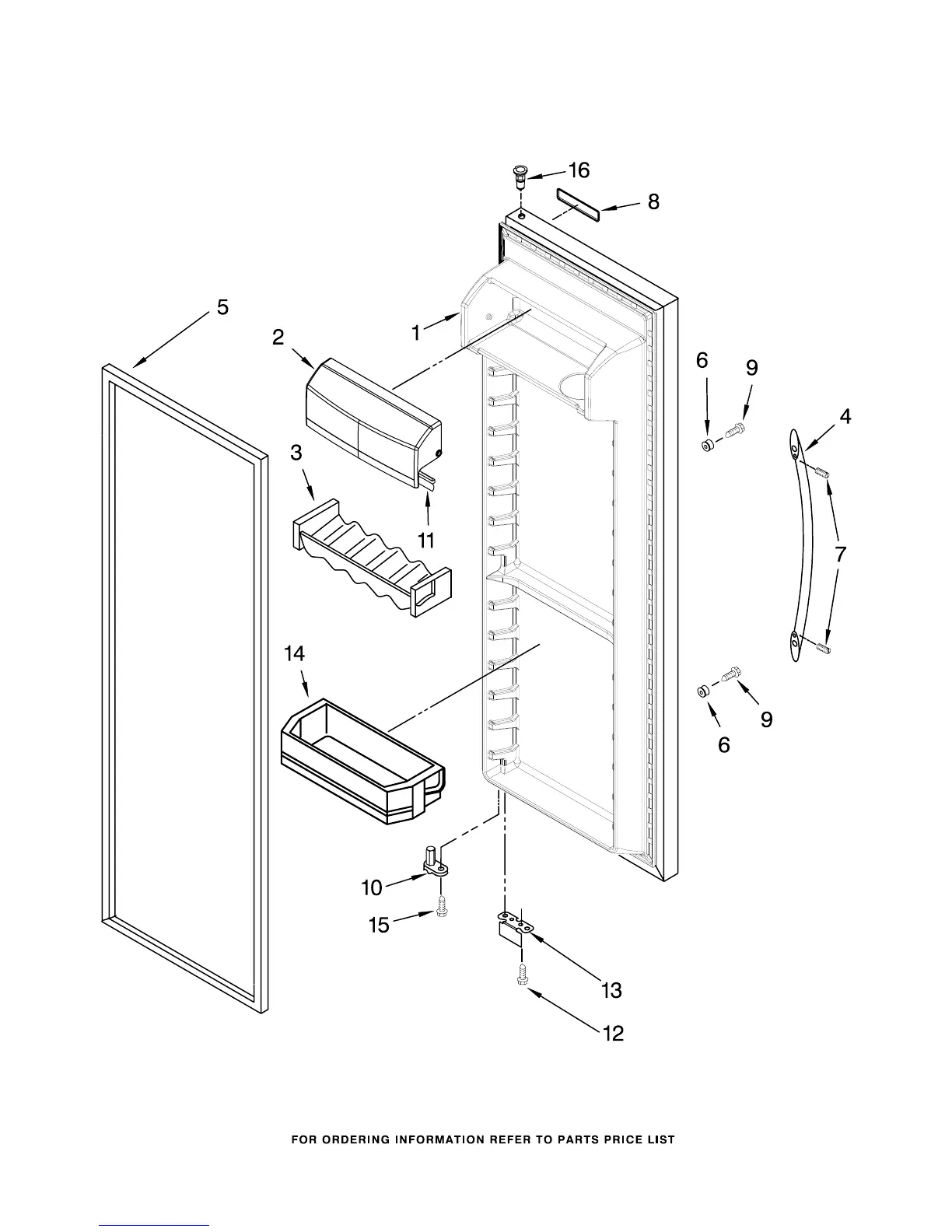 16
8
5
2
1
6
9
4
3
11
7
14
9
6
10
15
13
12

FOR ORDERING INFORMATION REFER TO PARTS PRICE LIST