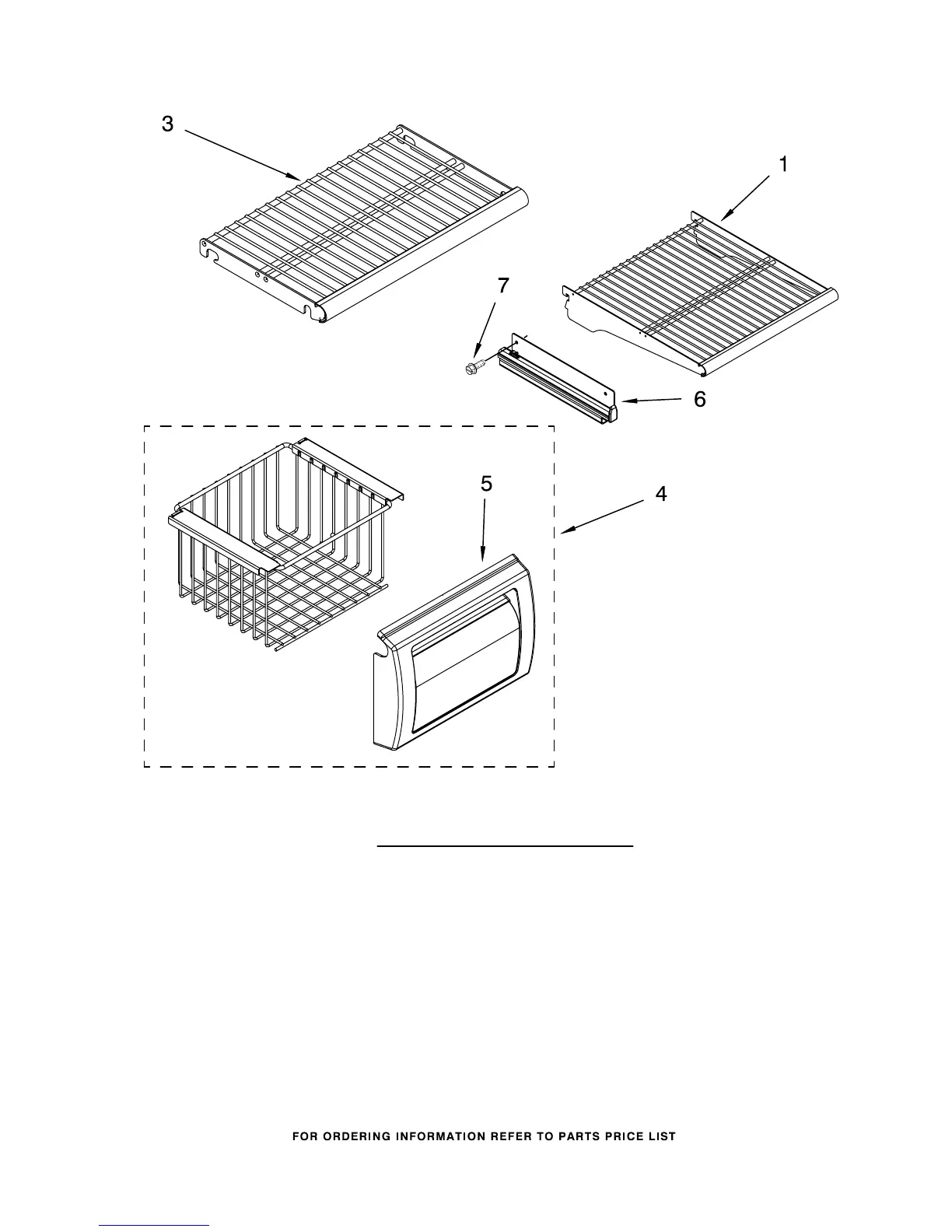 3

1

7

6

5

4

FOR ORDERING INFORMATION REFER TO PARTS PRICE LIST