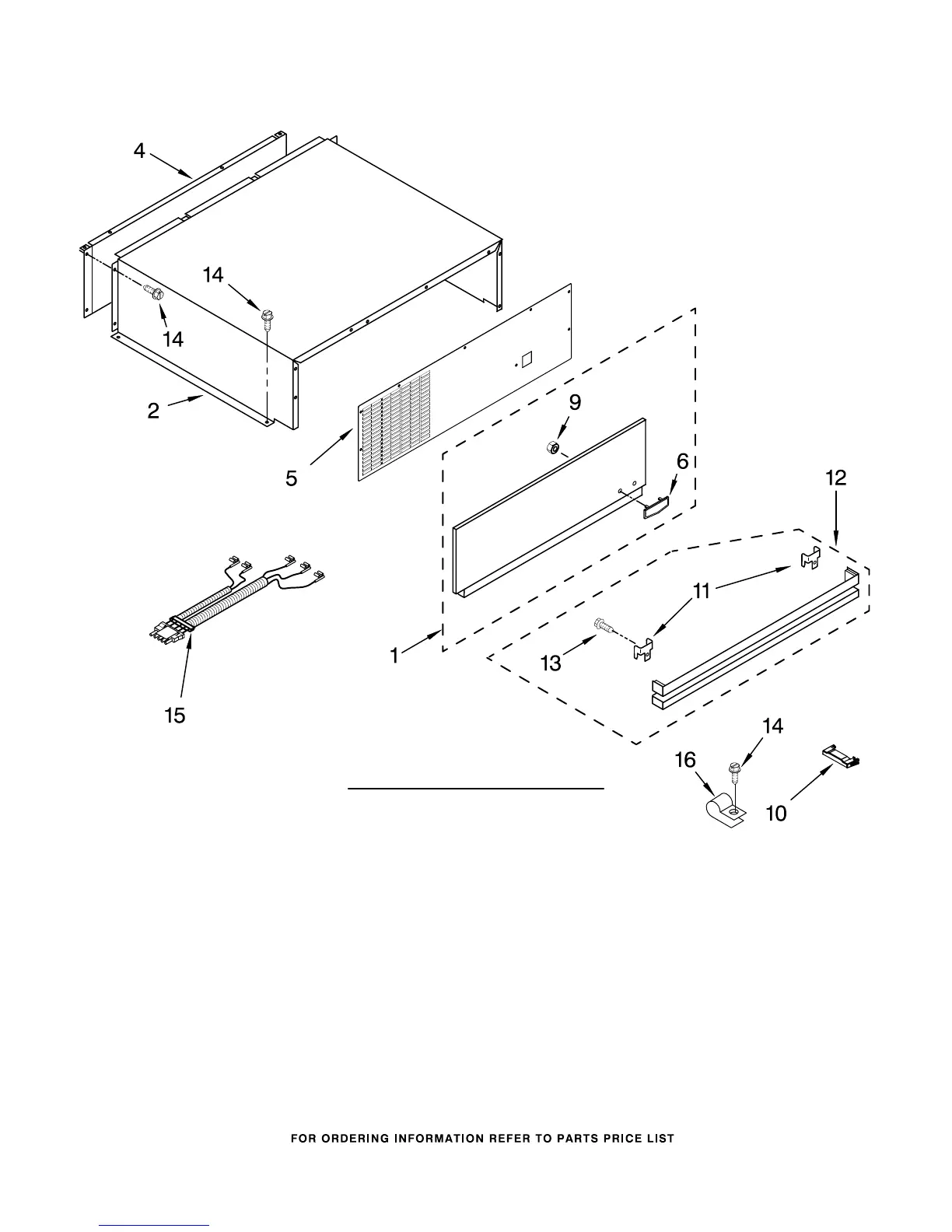 4
14
14
2
5
9
6
12
11
1
13
15
14
16
10

FOR ORDERING INFORMATION REFER TO PARTS PRICE LIST