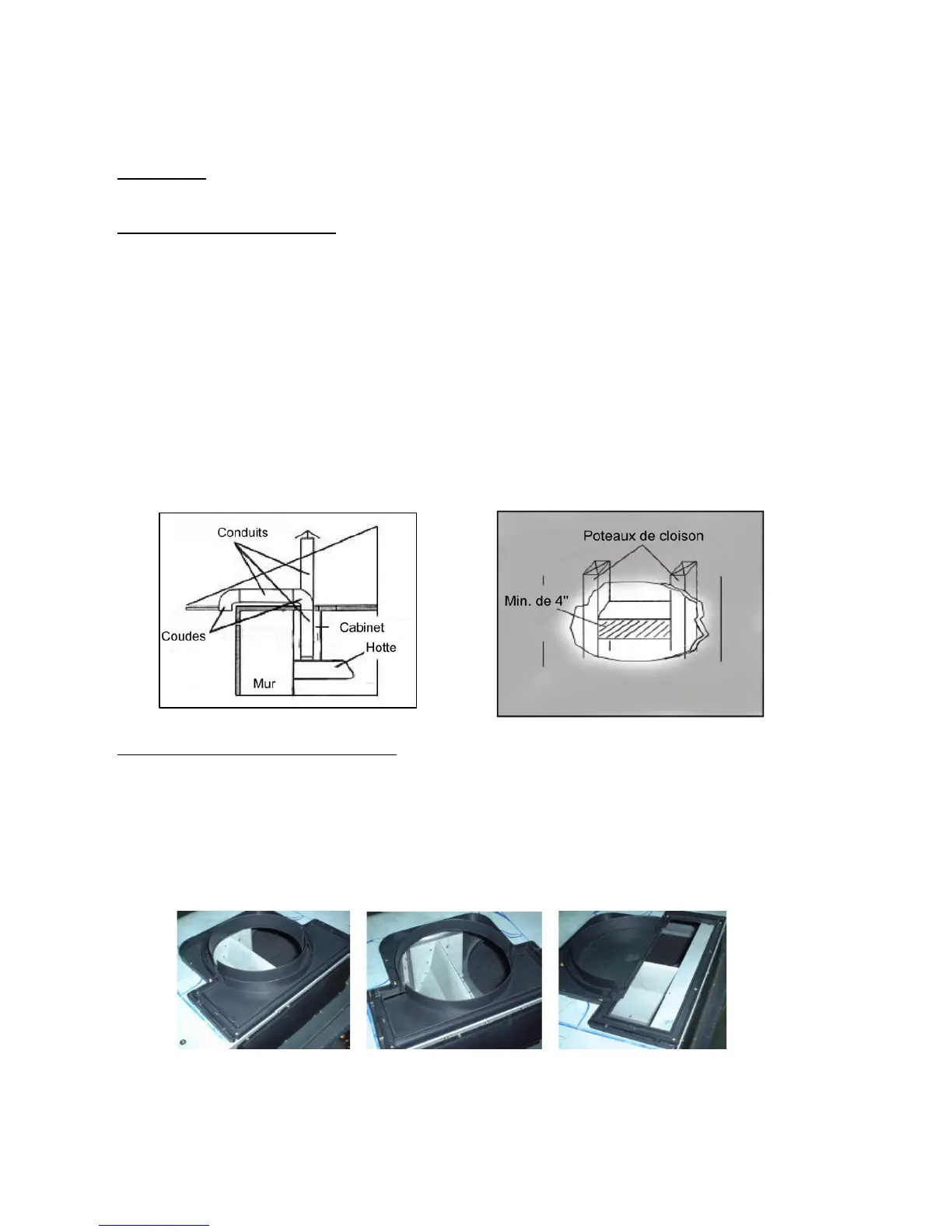 Conduits

Coudes

Cabinet

Hotte

Mur

Poteaux de cloison

Min. de 4"