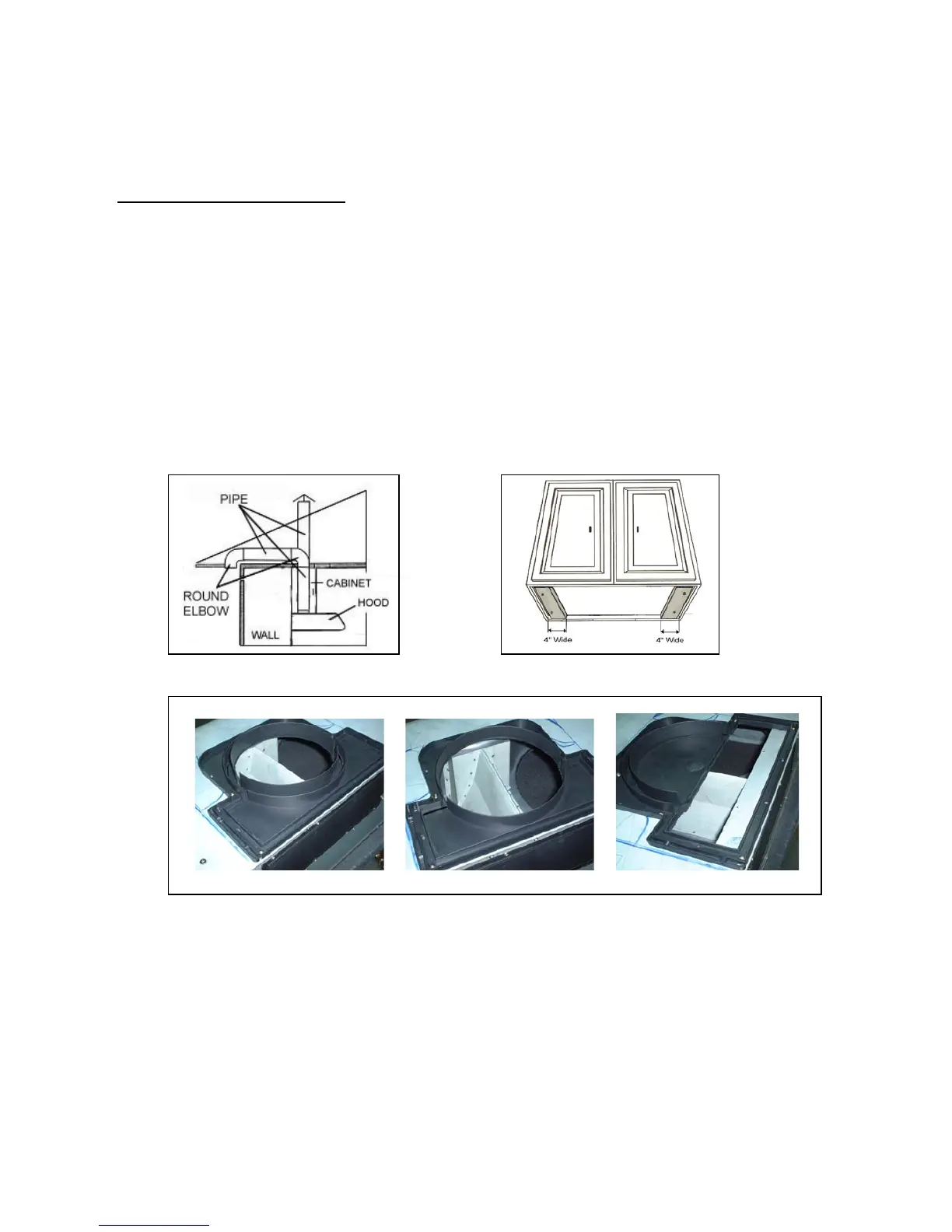 PIPE

ROUND ELBOW

CABINET

HOOD

WALL

4" Wide

4" Wide