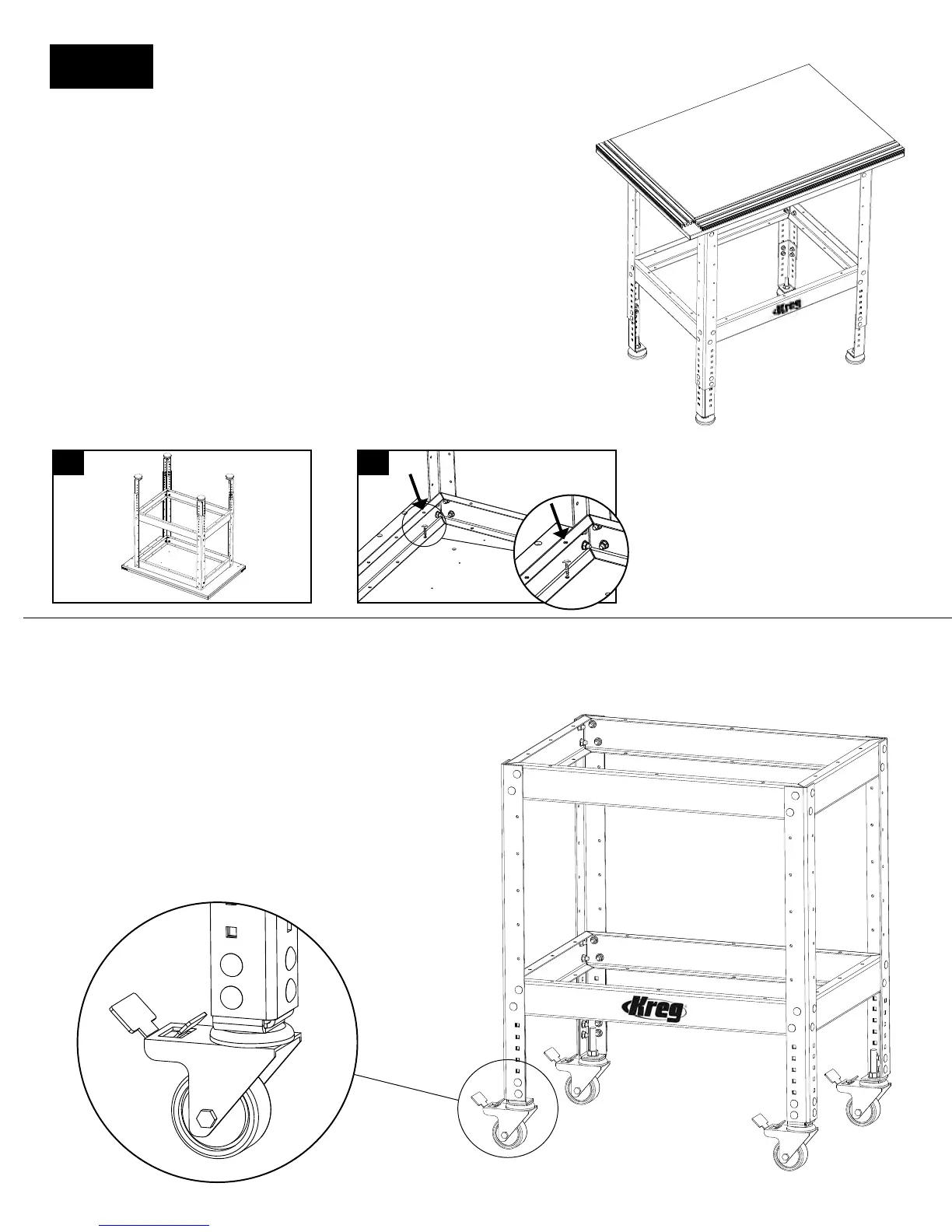 Kreg

Kreg