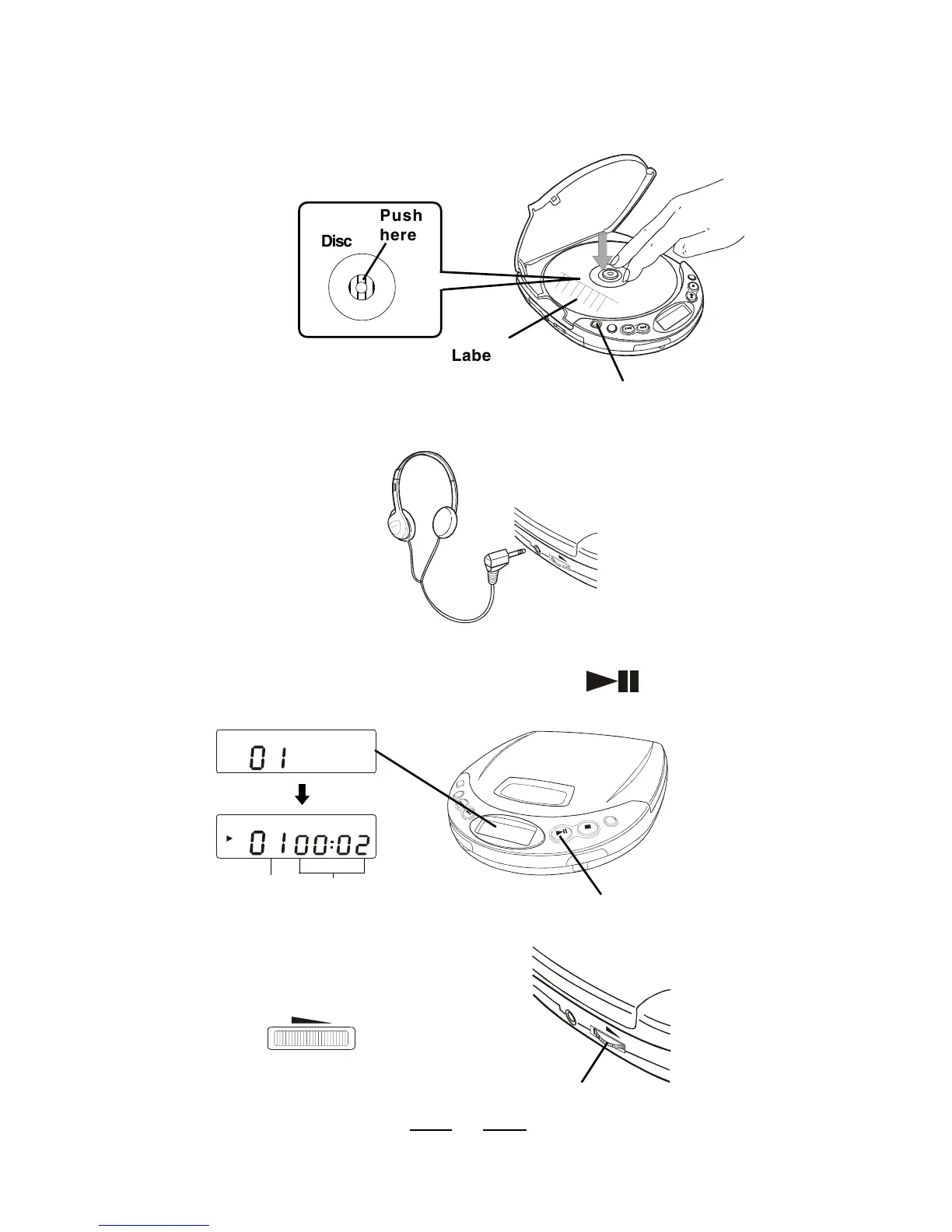 Disc

Push here

Labe

01

01 00:02