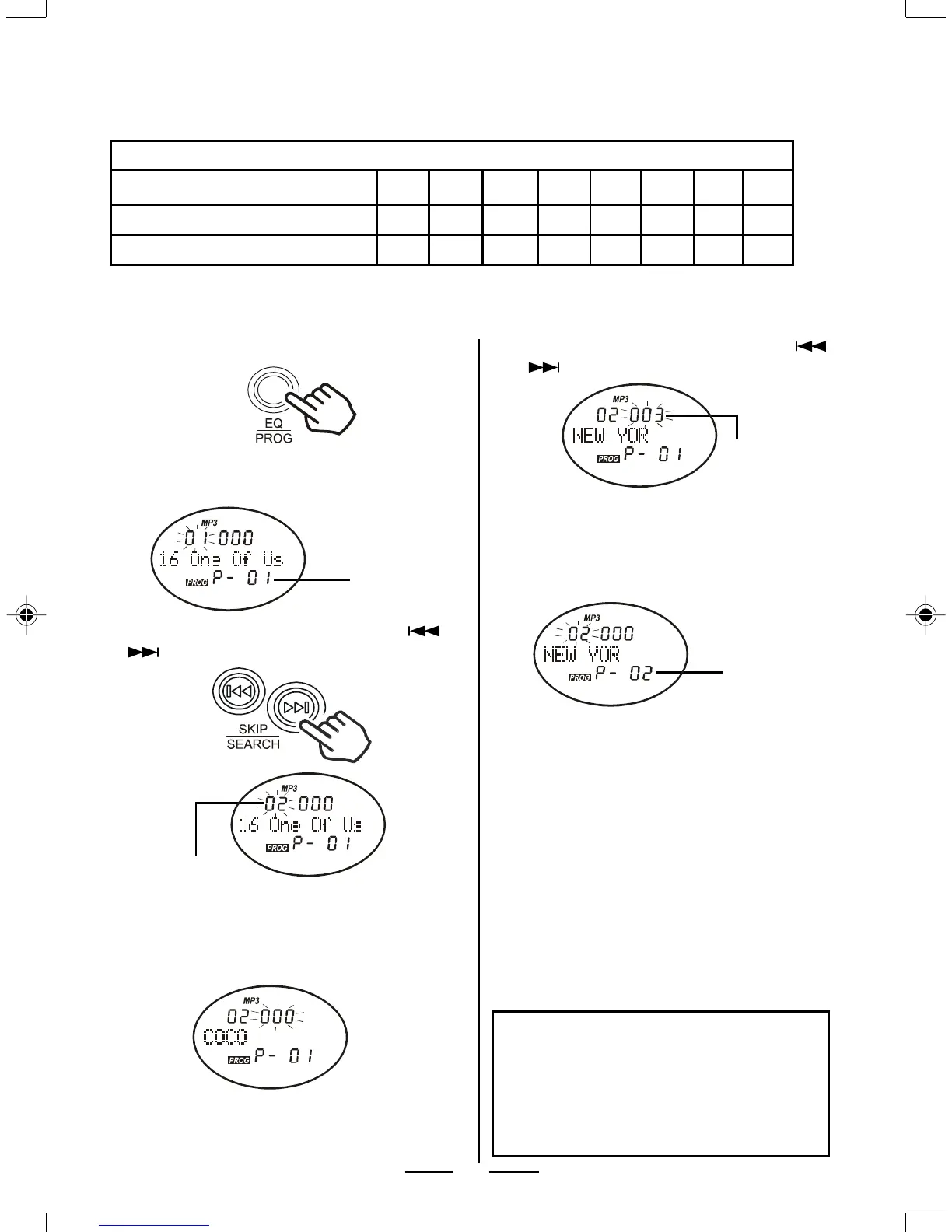 EQ
PROG

MP3
01 000
16 One Of Us
PROG P- 01

SKIP
SEARCH

MP3
02 000
16 One Of Us
PROG P- 01

MP3
02 000
COCO
PROG P- 01

MP3
02 003
NEW YOR
PROG P- 01

MP3
02 000
NEW YOR
PROG P- 02