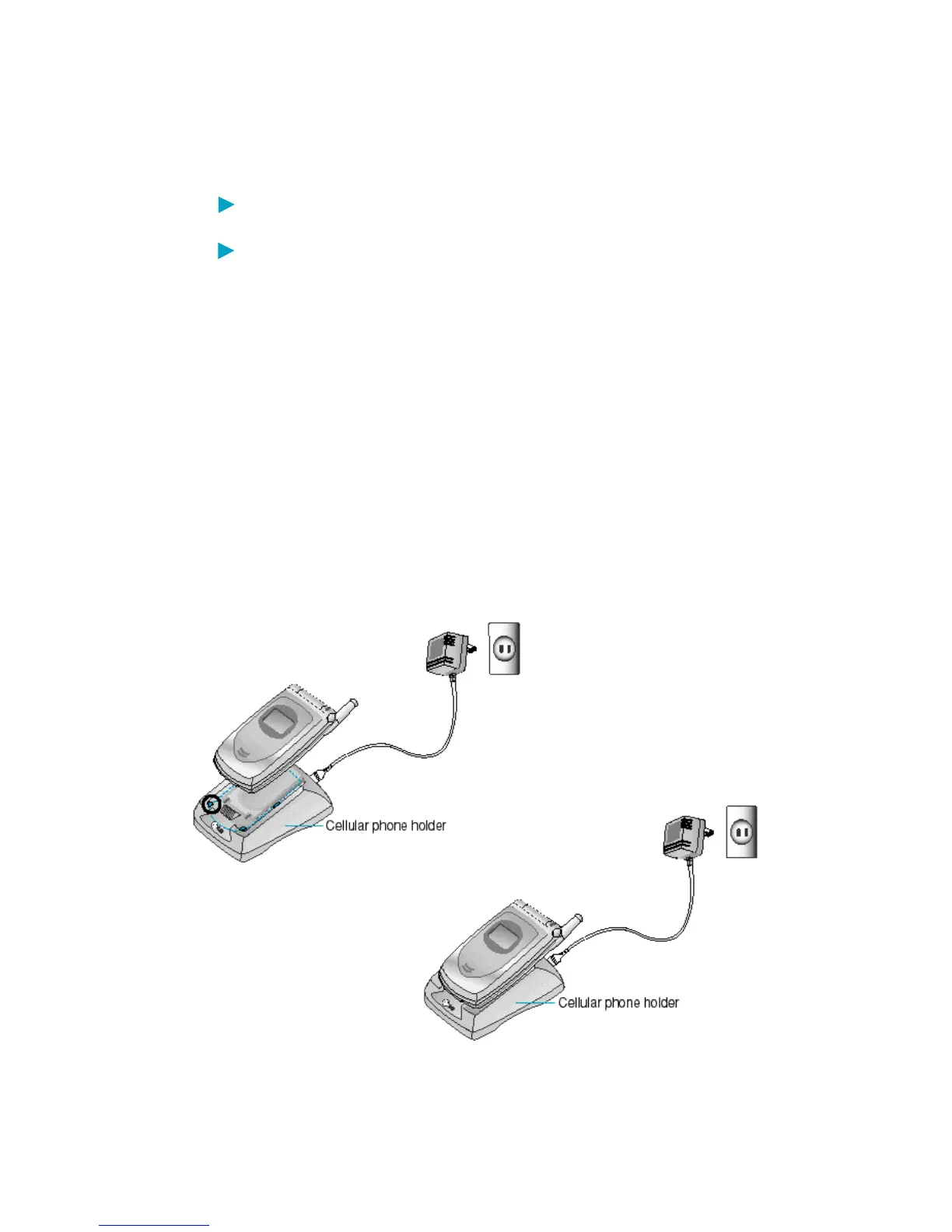 Cellular phone holder

Cellular phone holder