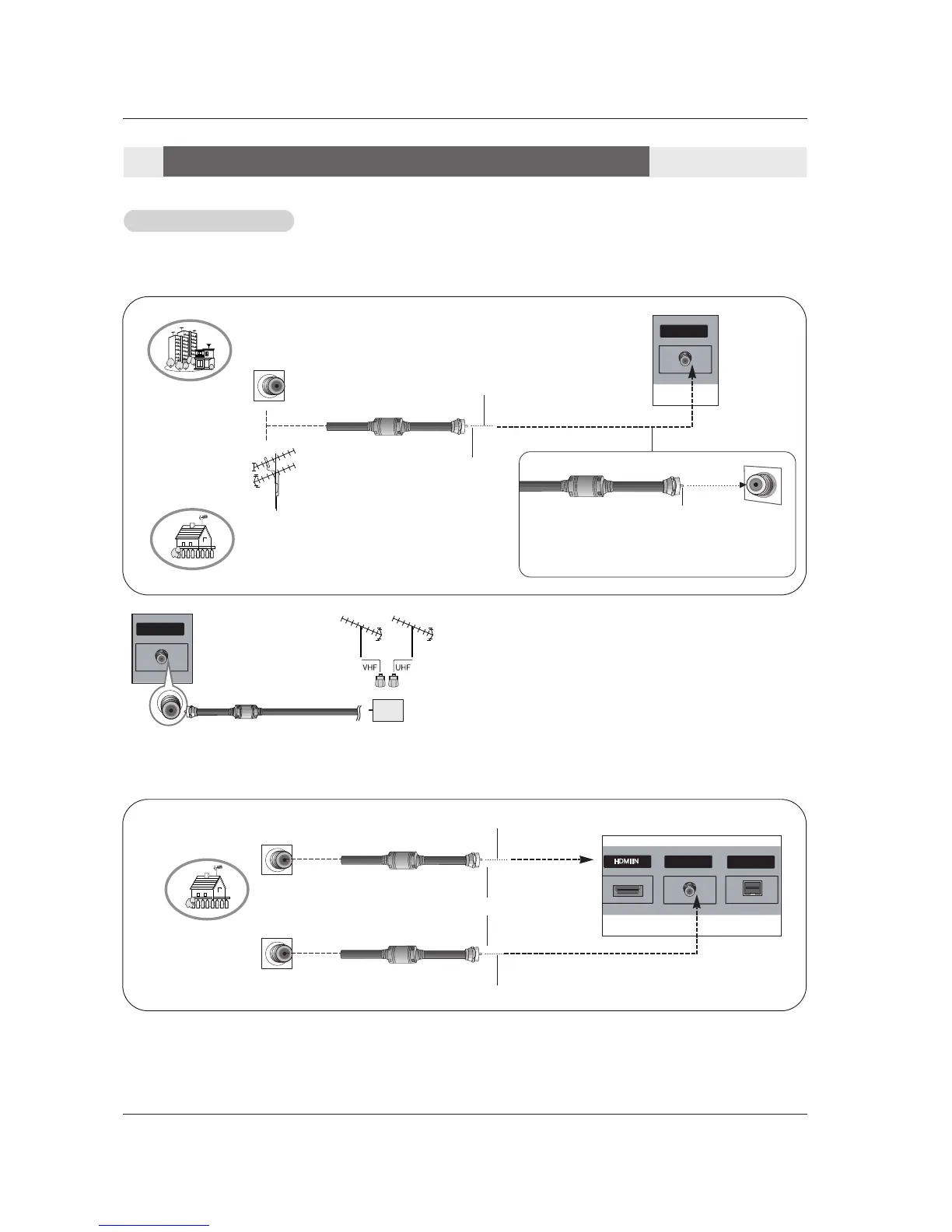 VHF UHF

HDMI IN