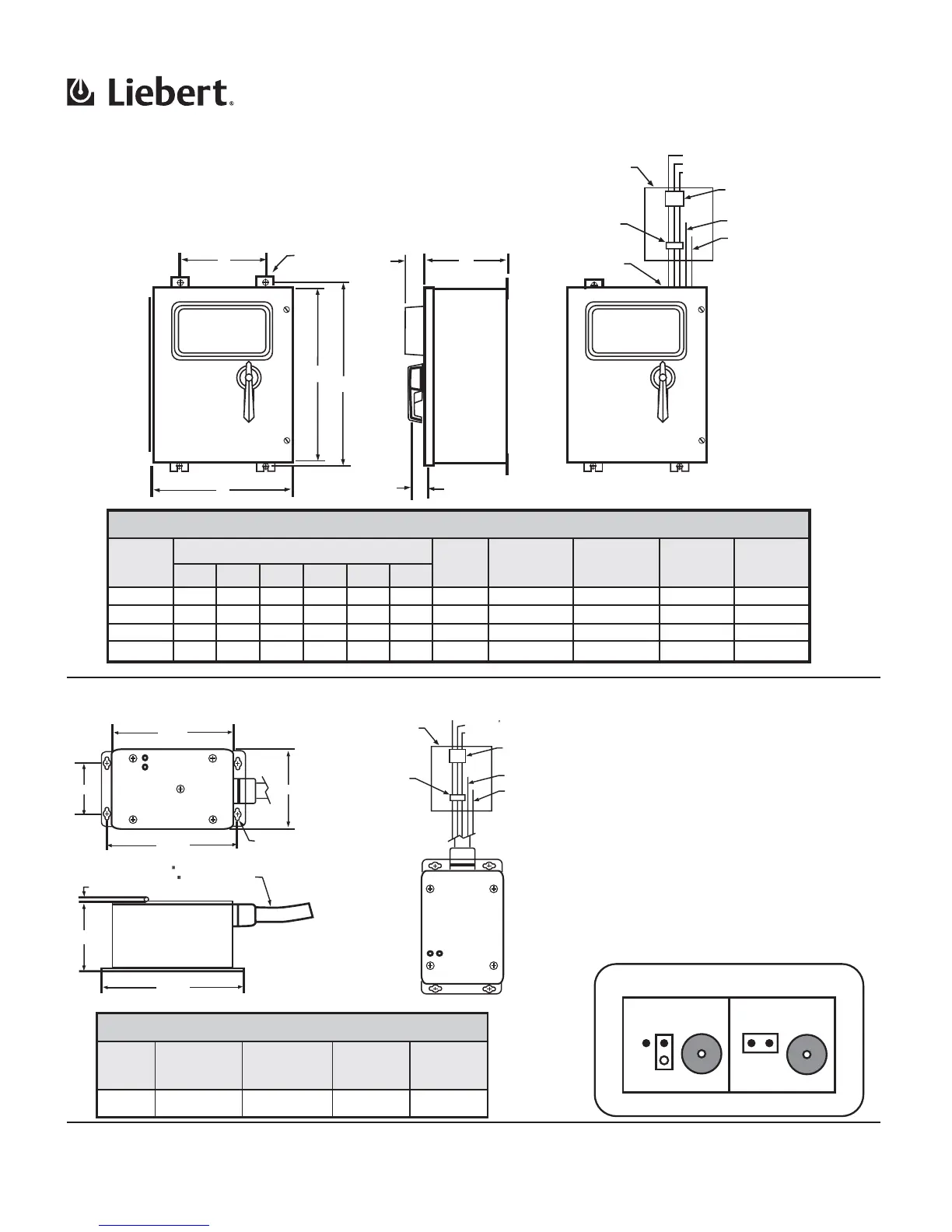 Liebert®