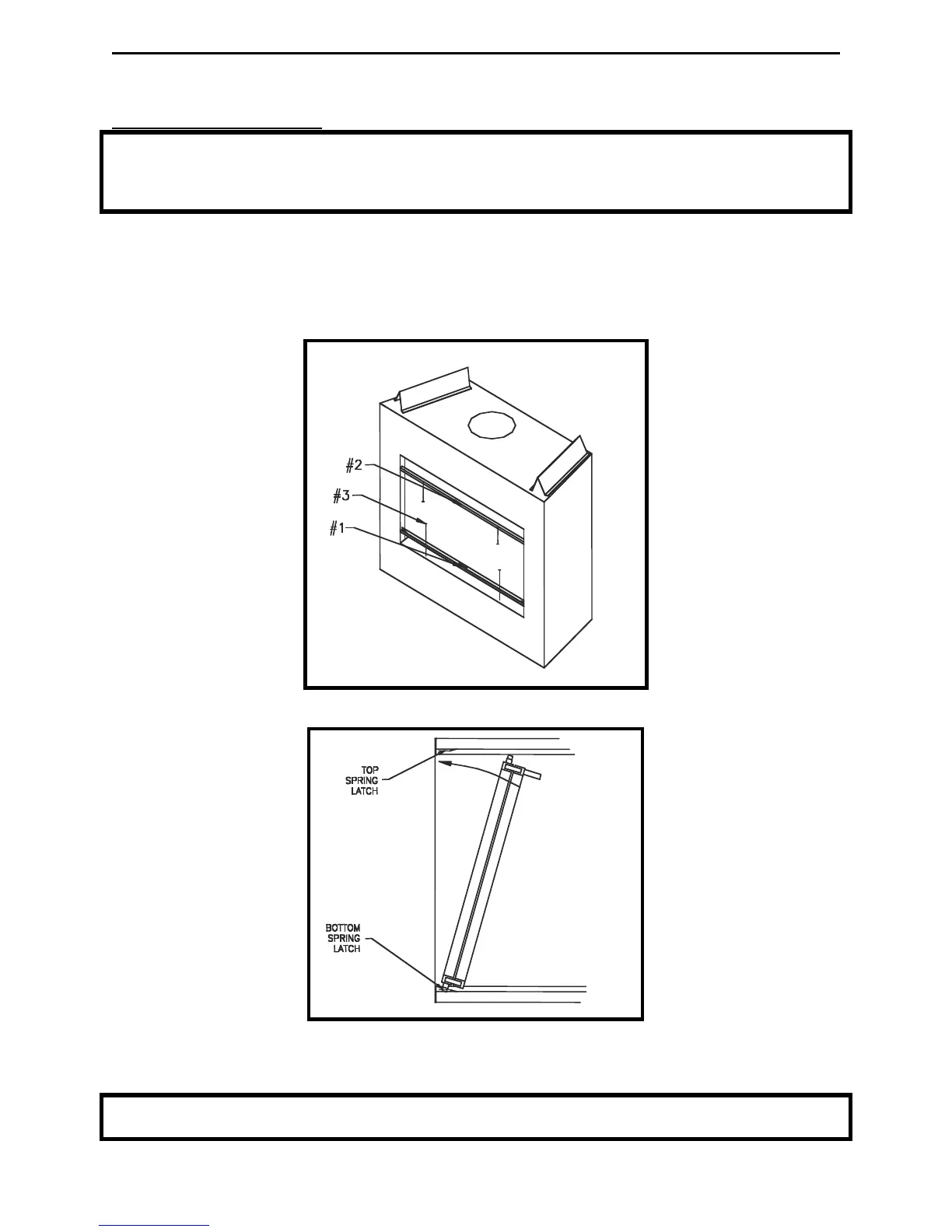 #2
#3
#1

TOP SPRING LATCH

BOTTOM SPRING LATCH