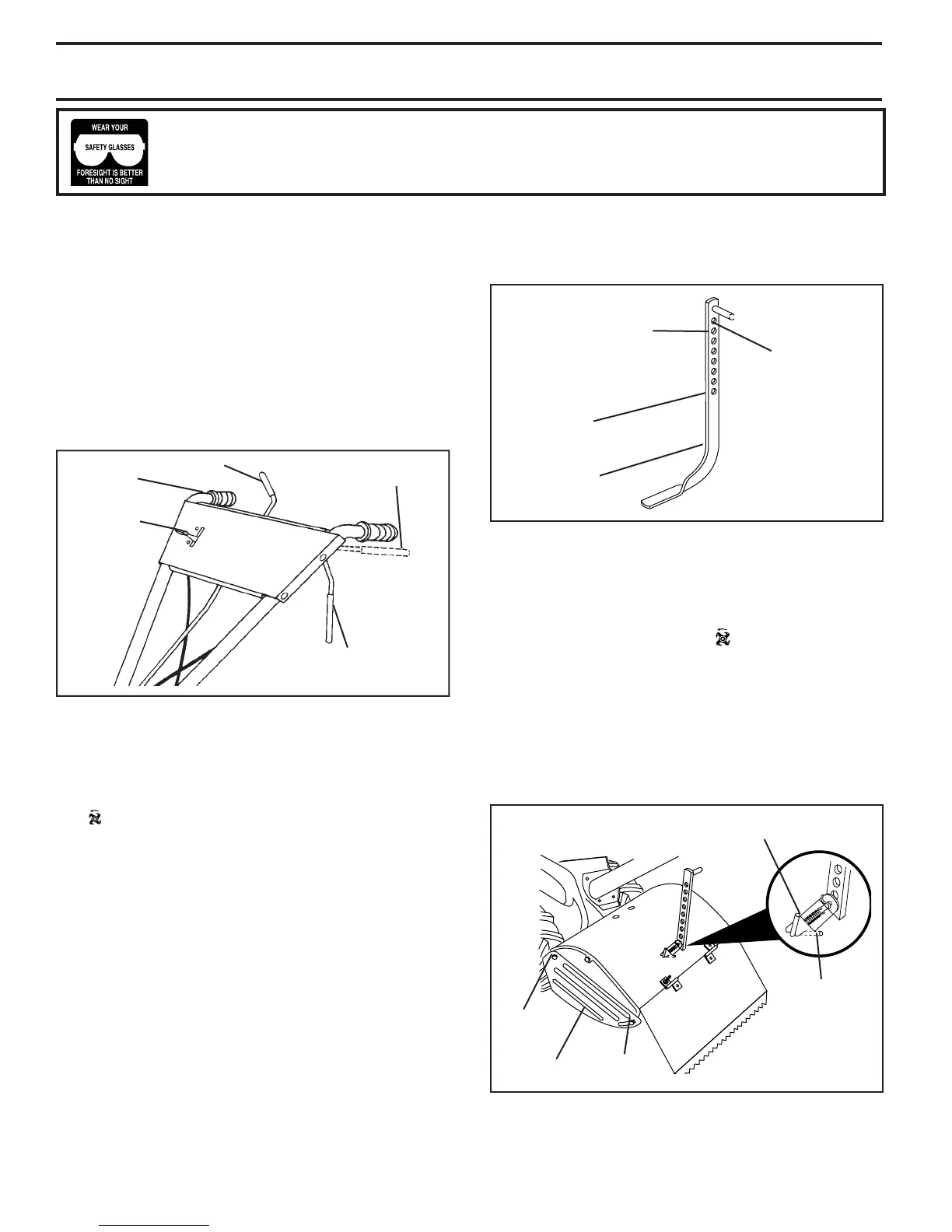 WEAR YOUR
SAFETY GLASSES
FORESIGHT IS BETTER THAN NO SIGHT