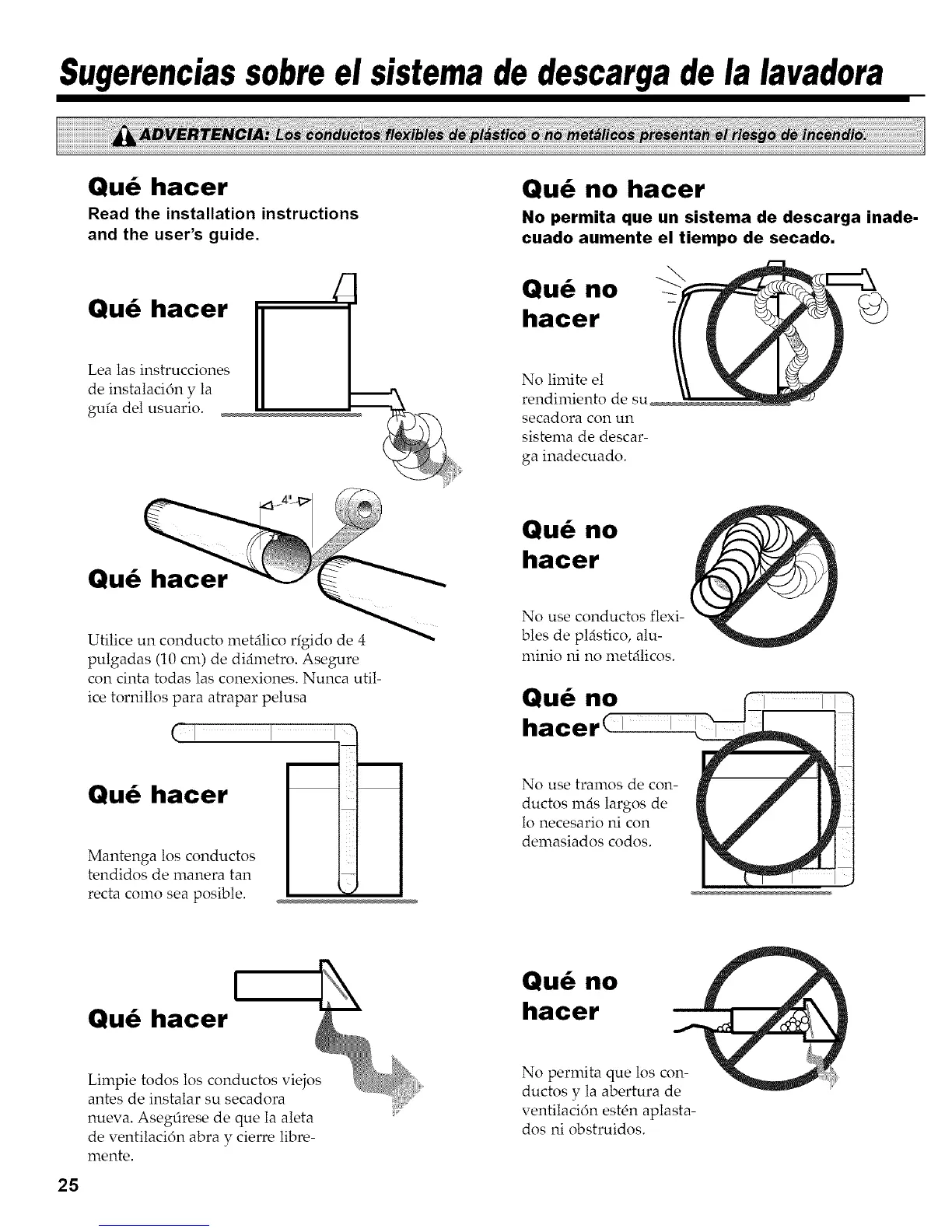 Sugerencias sobre el sistema de descarga de la lavadora

ADVERTENCIA: Los conductos flexibles de plástico o no metálicos presentan el riesgo de incendio.

Qué hacer

Read the installation instructions and the user's guide.

Qué hacer

Lea las instrucciones de instalación y la guía del usuario.

4"

Qué hacer

Utilice un conducto metálico rígido de 4 pulgadas (10 cm) de diámetro. Asegure con cinta todas las conexiones. Nunca utilice tornillos para atrapar pelusa

Qué hacer

Mantenga los conductos tendidos de manera tan recta como sea posible.

Qué hacer

Limpie todos los conductos viejos antes de instalar su secadora nueva. Asegúrese de que la aleta de ventilación abra y cierre libremente.

Qué no hacer

No permita que un sistema de descarga inadecuado aumente el tiempo de secado.

Qué no hacer

No limite el rendimiento de su secadora con un sistema de descarga inadecuado.

Qué no hacer

No use conductos flexibles de plástico, aluminio ni no metálicos.

Qué no hacer

No use tramos de conductos más largos de lo necesario ni con demasiados codos.

Qué no hacer

No permita que los conductos y la abertura de ventilación estén aplastados ni obstruidos.

25