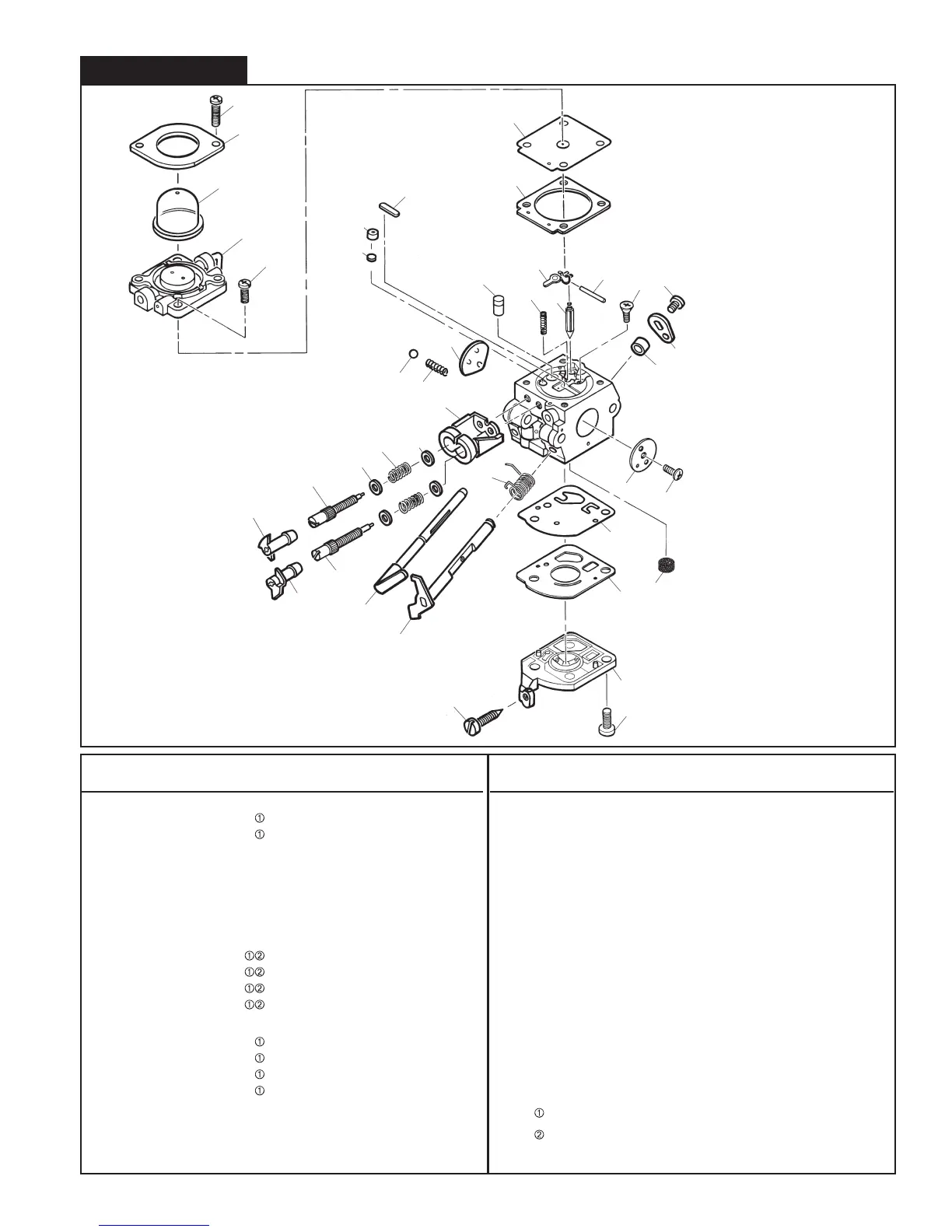 ①
①

①②
①②
①②
①②

①
①
①
①

①
②